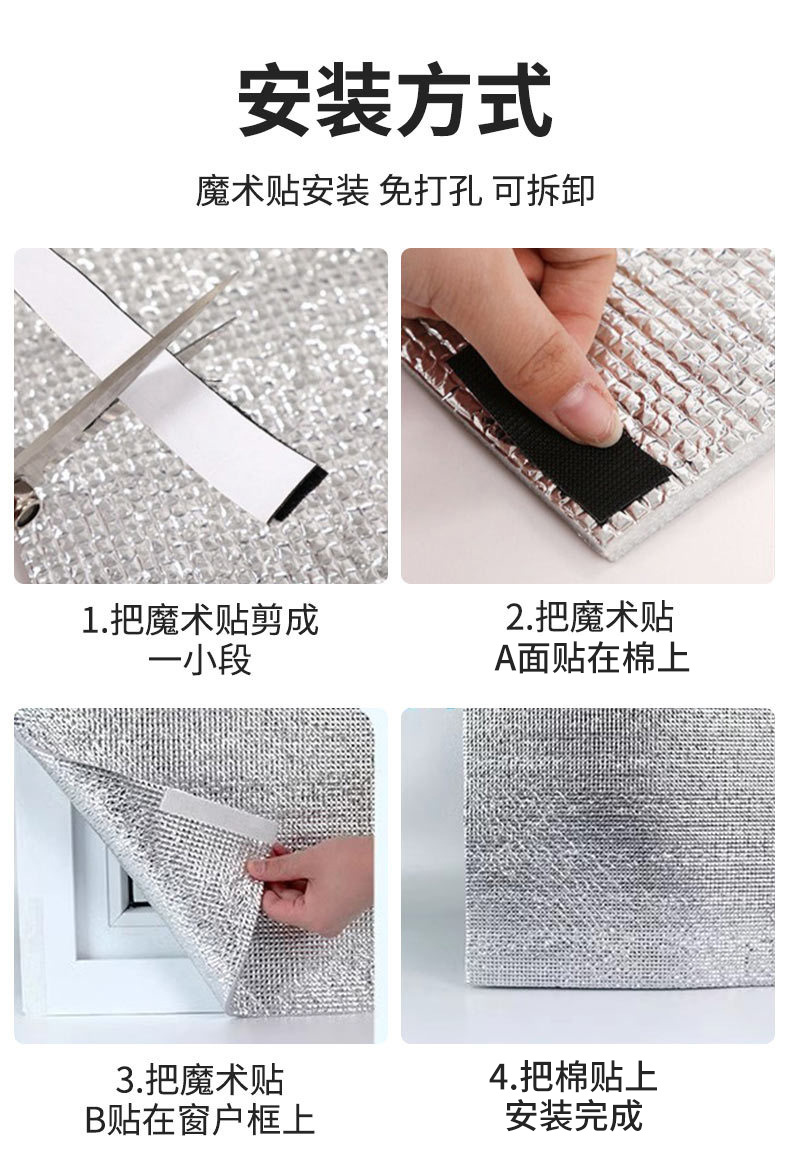 安装方式

魔术贴安装 免打孔 可拆卸

1.把魔术贴剪成一小段

2.把魔术贴A面贴在棉上

3.把魔术贴B贴在窗户框上

4.把棉贴上安装完成