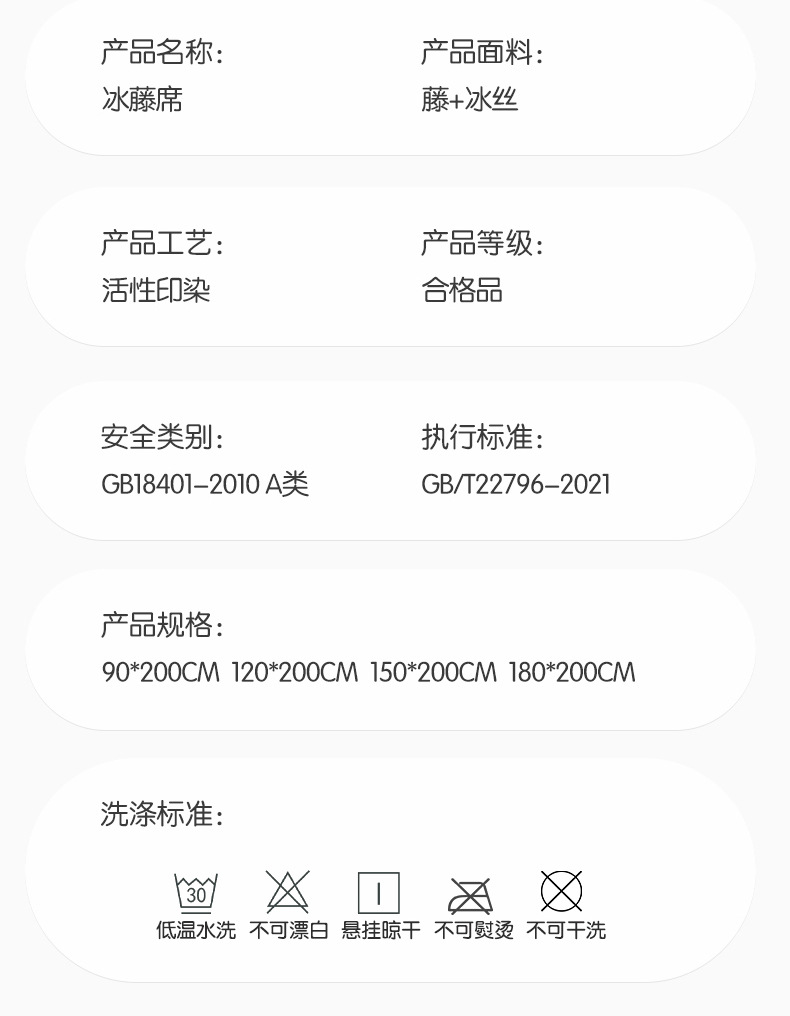 产品名称:
冰藤席

产品面料:
藤+冰丝

产品工艺:
活性印染

产品等级:
合格品

安全类别:
GB18401-2010 A类

执行标准:
GB/T22796-2021

产品规格:
90*200CM 120*200CM 150*200CM 180*200CM

洗涤标准:

30
低温水洗 不可漂白 悬挂晾干 不可熨烫 不可干洗