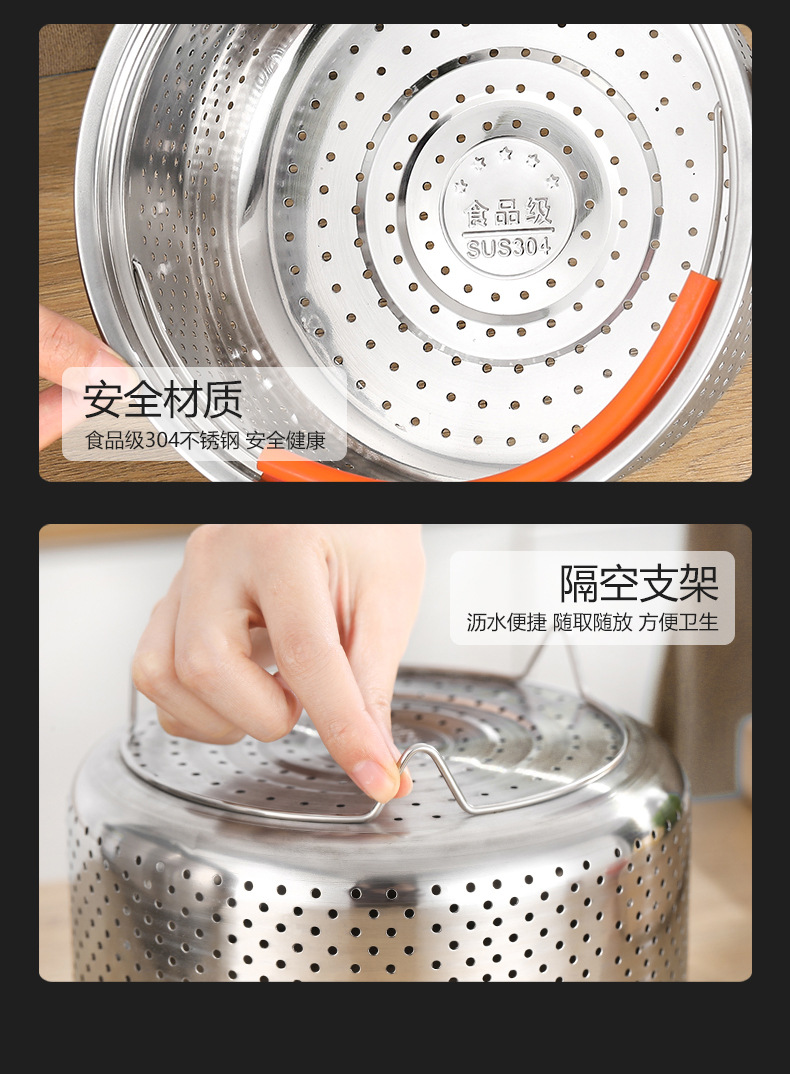 食品级
SUS304

安全材质
食品级304不锈钢 安全健康

隔空支架
沥水便捷 随取随放 方便卫生