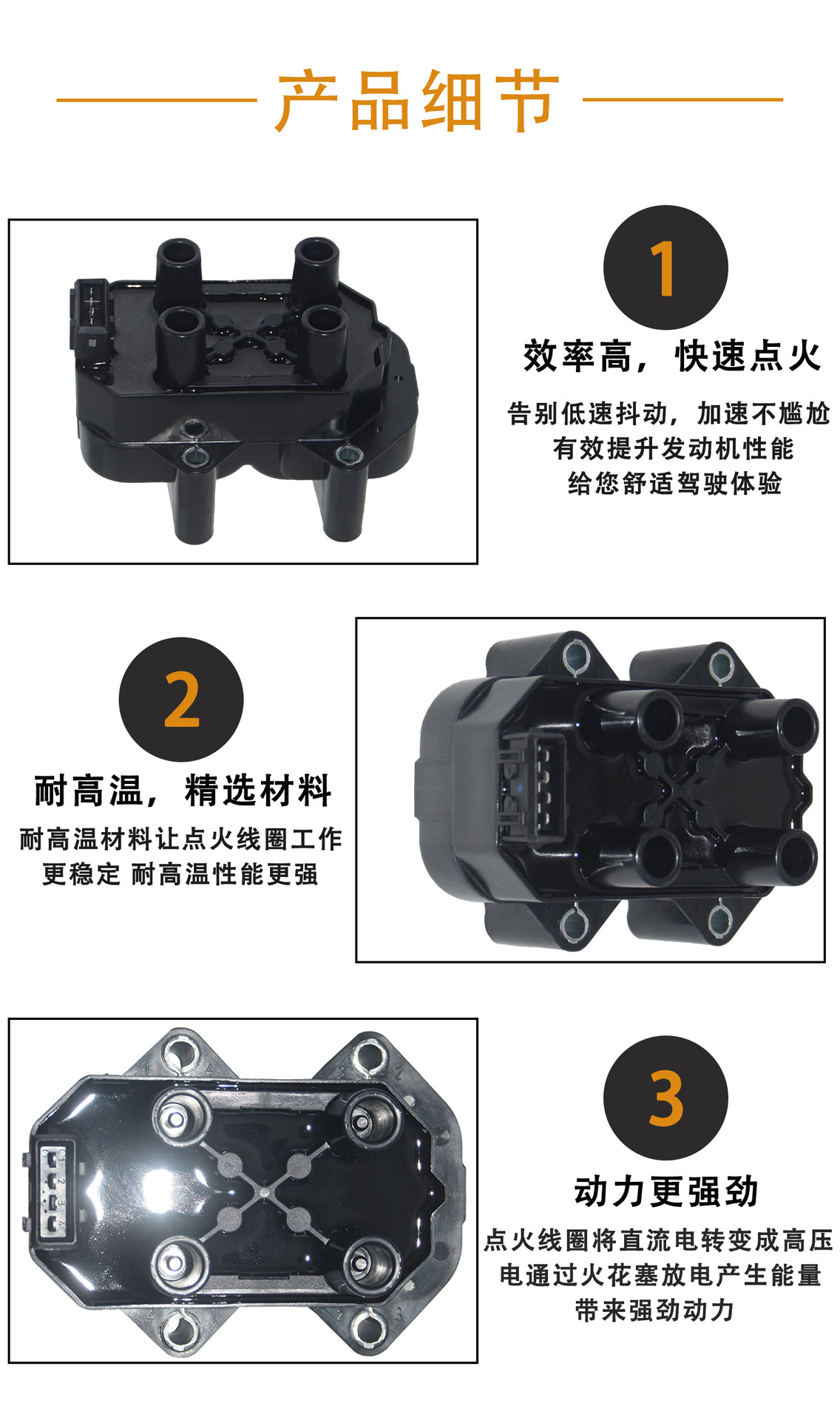 产品细节

1

效率高，快速点火

告别低速抖动，加速不尴尬
有效提升发动机性能
给您舒适驾驶体验

2

耐高温，精选材料

耐高温材料让点火线圈工作
更稳定 耐高温性能更强

3

动力更强劲

点火线圈将直流电转变成高压
电通过火花塞放电产生能量
带来强劲动力