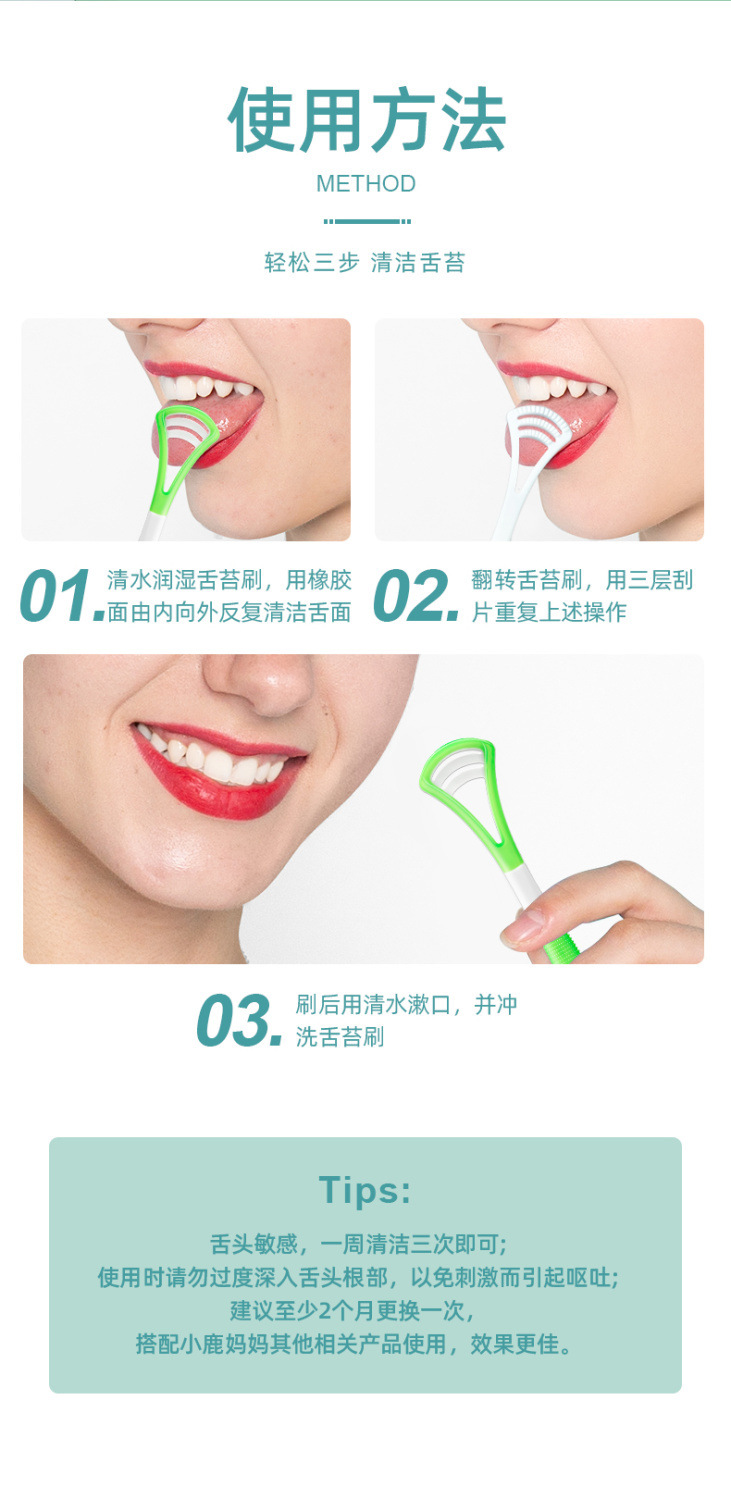 使用方法

METHOD

轻松三步 清洁舌苔

01. 清水润湿舌苔刷，用橡胶面由内向外反复清洁舌面

02. 翻转舌苔刷，用三层刮片重复上述操作

03. 刷后用清水漱口，并冲洗舌苔刷

Tips:

舌头敏感，一周清洁三次即可;
使用时请勿过度深入舌头根部，以免刺激而引起呕吐;
建议至少2个月更换一次，
搭配小鹿妈妈其他相关产品使用，效果更佳。