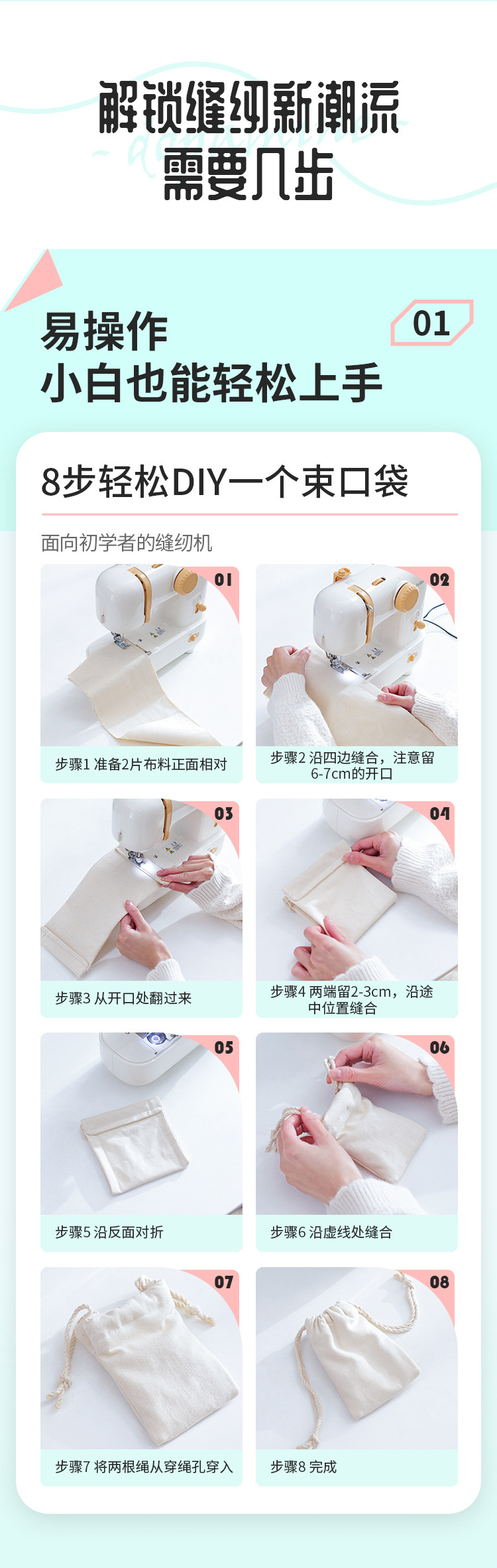 解锁缝纫新潮流
需要几步

易操作
小白也能轻松上手

01

8步轻松DIY一个束口袋

面向初学者的缝纫机

01
步骤1 准备2片布料正面相对

02
步骤2 沿四边缝合，注意留6-7cm的开口

03
步骤3 从开口处翻过来

04
步骤4 两端留2-3cm，沿途中位置缝合

05
步骤5 沿反面对折

06
步骤6 沿虚线处缝合

07
步骤7 将两根绳从穿绳孔穿入

08
步骤8 完成