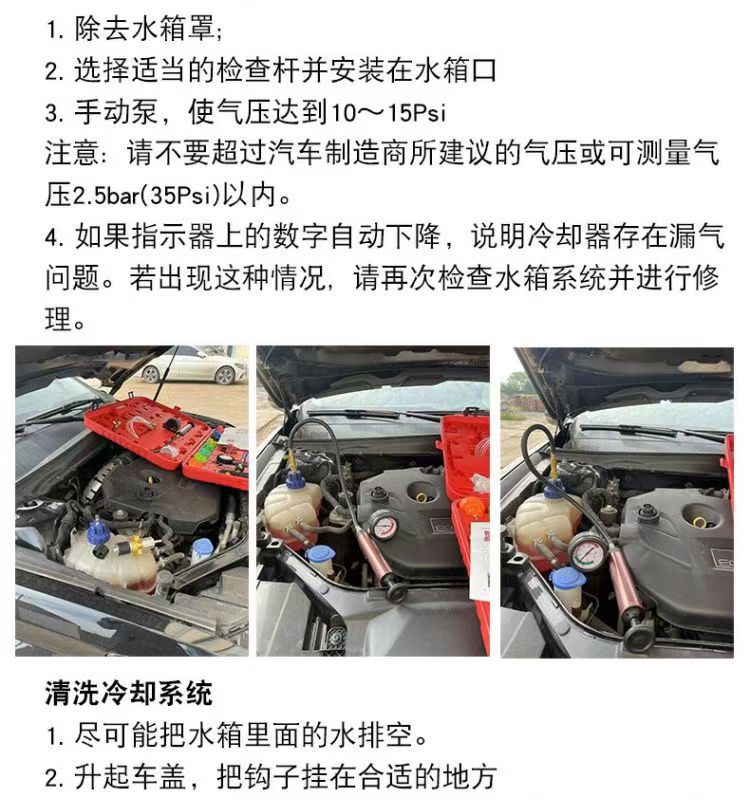 1. 除去水箱罩;
2. 选择适当的检查杆并安装在水箱口
3. 手动泵，使气压达到10～15Psi
注意：请不要超过汽车制造商所建议的气压或可测量气压2.5bar(35Psi)以内。
4. 如果指示器上的数字自动下降，说明冷却器存在漏气问题。若出现这种情况，请再次检查水箱系统并进行修理。

清洗冷却系统
1. 尽可能把水箱里面的水排空。
2. 升起车盖，把钩子挂在合适的地方