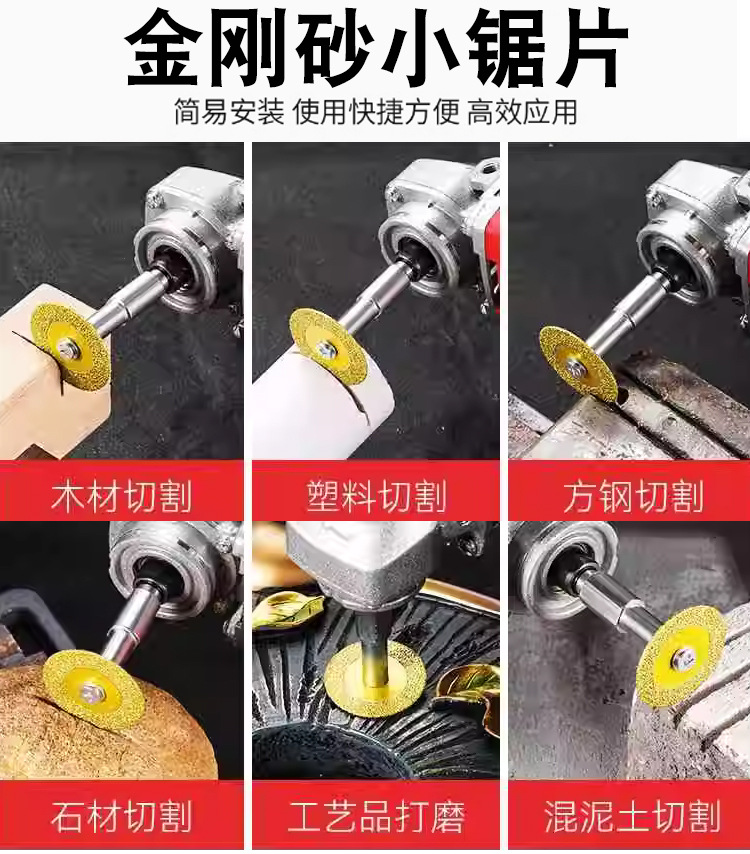 金刚砂小锯片

简易安装 使用快捷方便 高效应用

木材切割

塑料切割

方钢切割

石材切割

工艺品打磨

混泥土切割