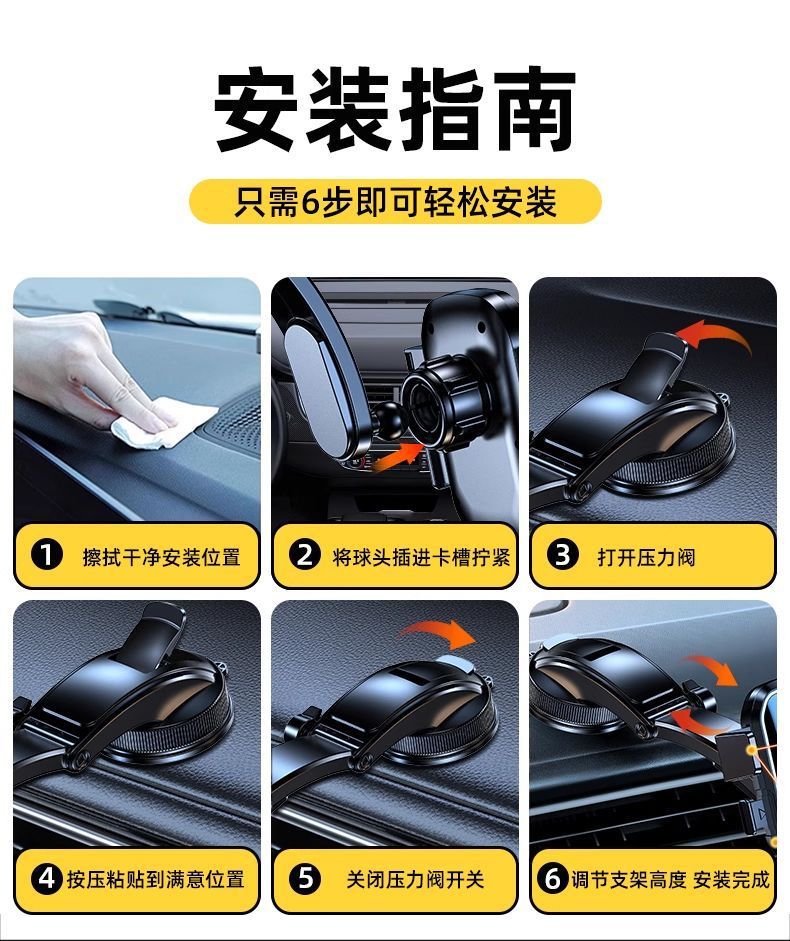 安装指南

只需6步即可轻松安装

1 擦拭干净安装位置

2 将球头插进卡槽拧紧

3 打开压力阀

4 按压粘贴到满意位置

5 关闭压力阀开关

6 调节支架高度 安装完成