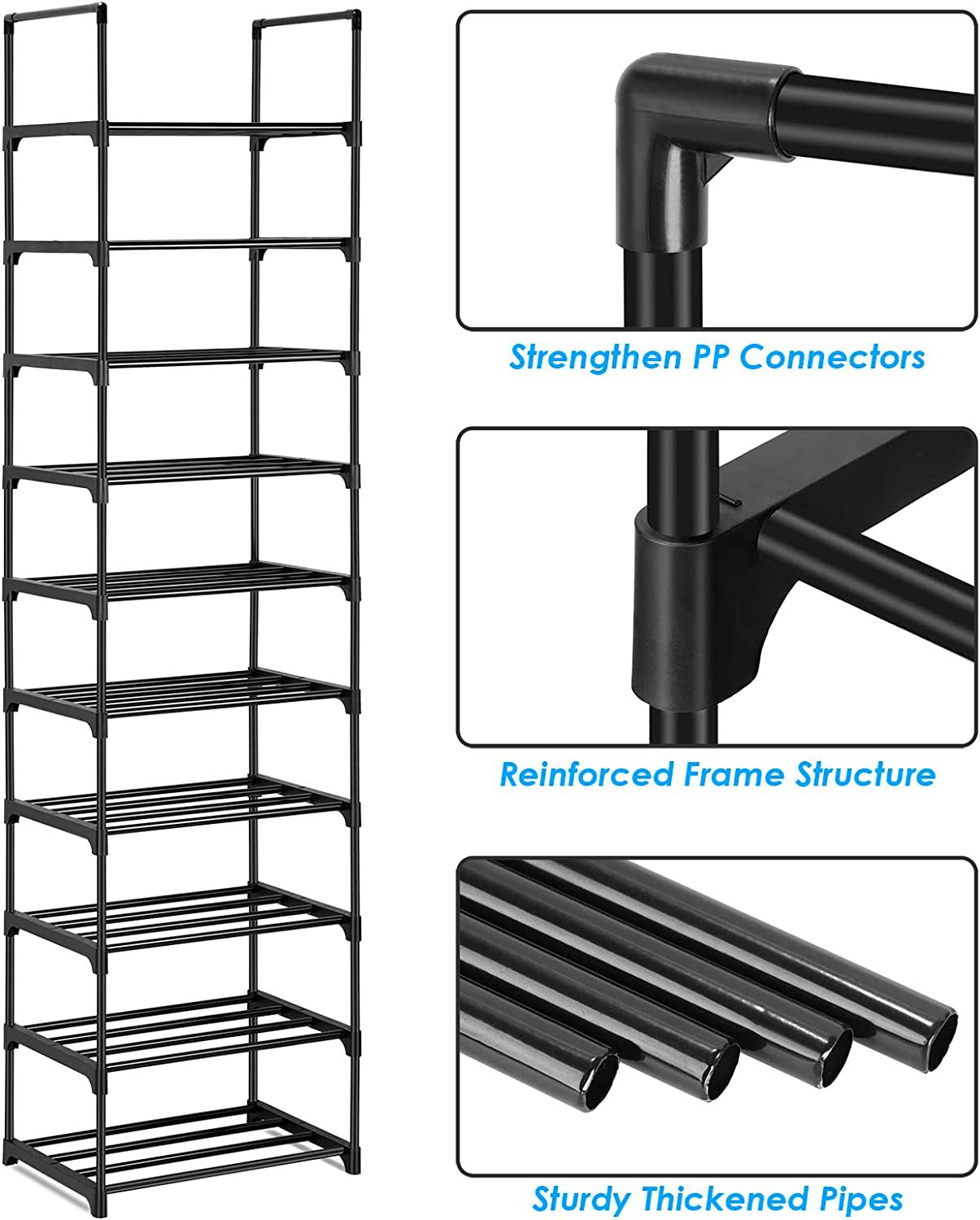 Strengthen PP Connectors

Reinforced Frame Structure

Sturdy Thickened Pipes