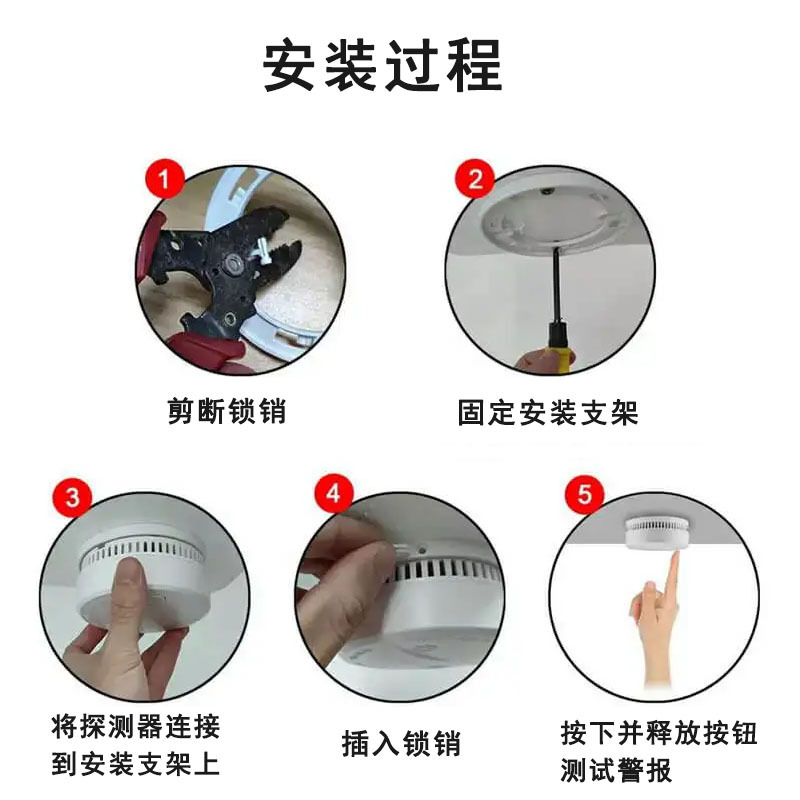 安装过程

1
剪断锁销

2
固定安装支架

3
将探测器连接到安装支架上

4
插入锁销

5
按下并释放按钮测试警报