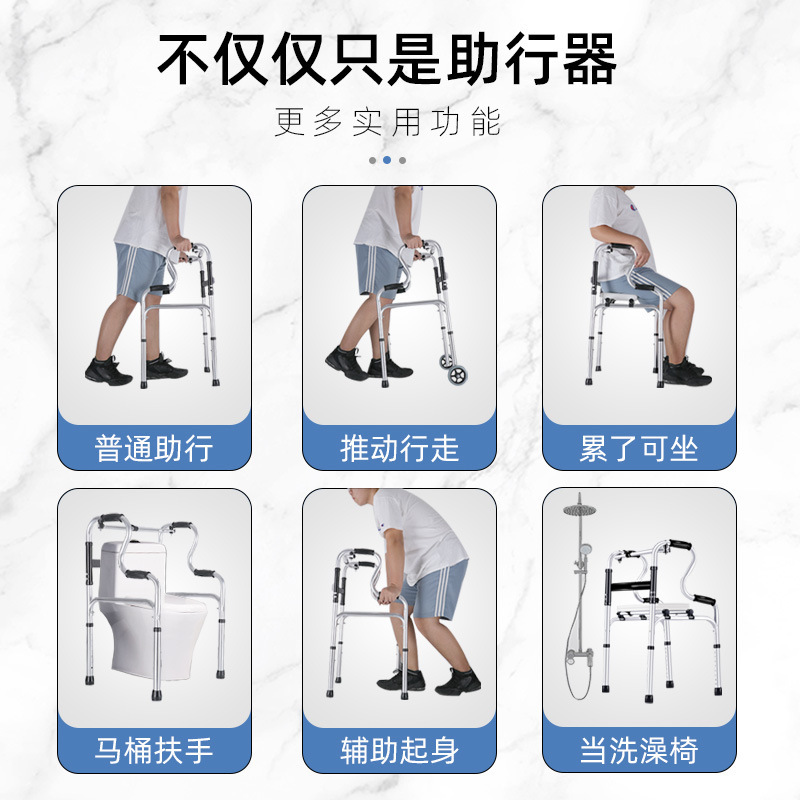 不仅仅只是助行器

更多实用功能

普通助行

推动行走

累了可坐

马桶扶手

辅助起身

当洗澡椅