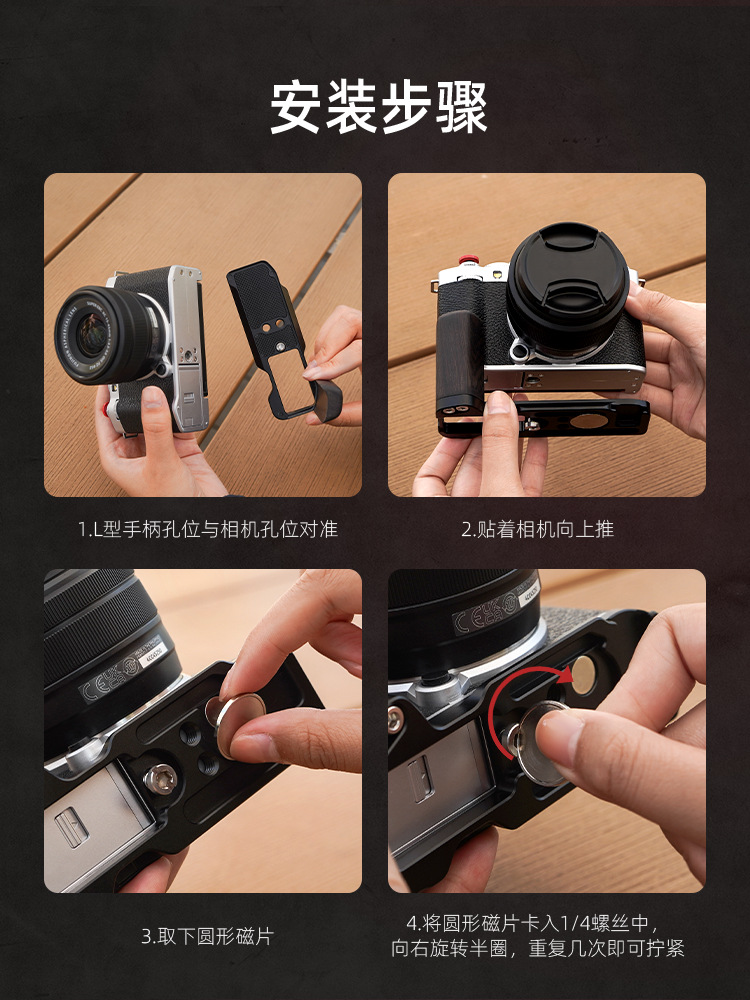 安装步骤

1.L型手柄孔位与相机孔位对准

2.贴着相机向上推

3.取下圆形磁片

4.将圆形磁片卡入1/4螺丝中，向右旋转半圈，重复几次即可拧紧