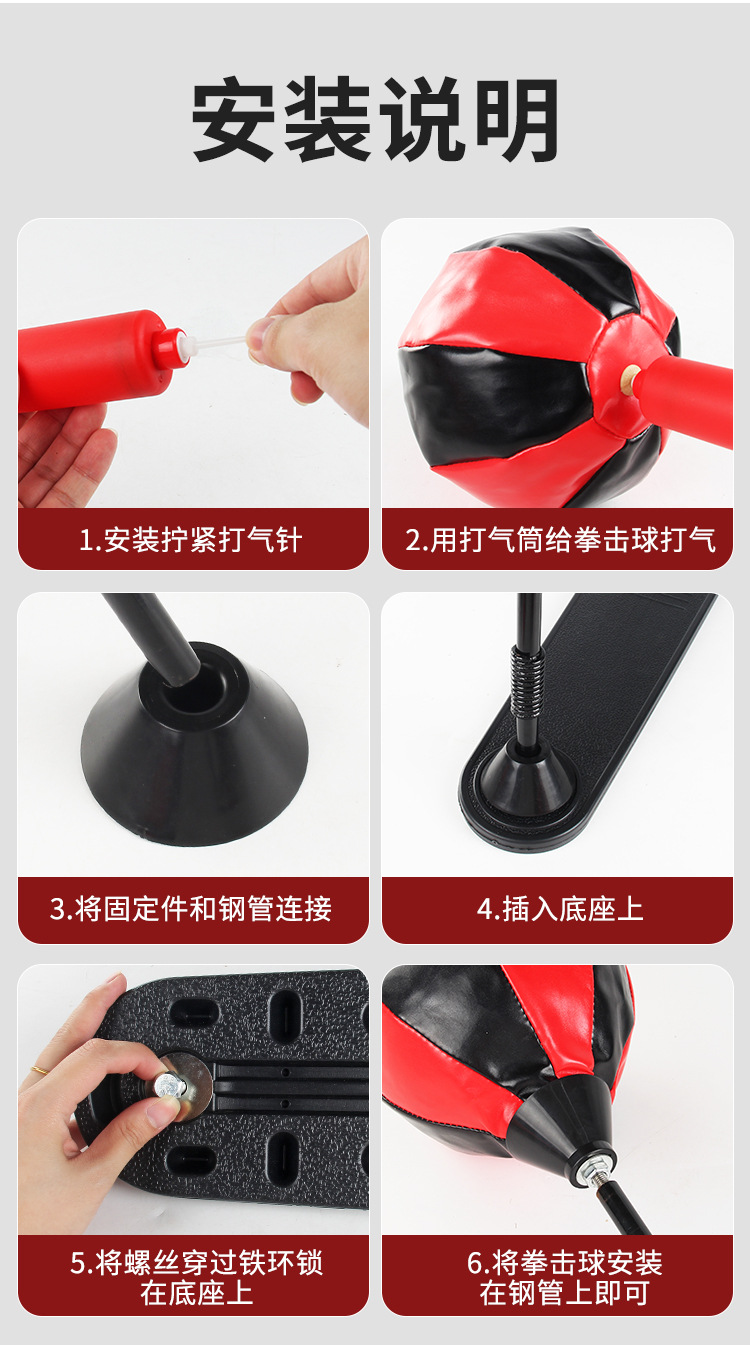 安装说明

1.安装拧紧打气针

2.用打气筒给拳击球打气

3.将固定件和钢管连接

4.插入底座上

5.将螺丝穿过铁环锁在底座上

6.将拳击球安装在钢管上即可