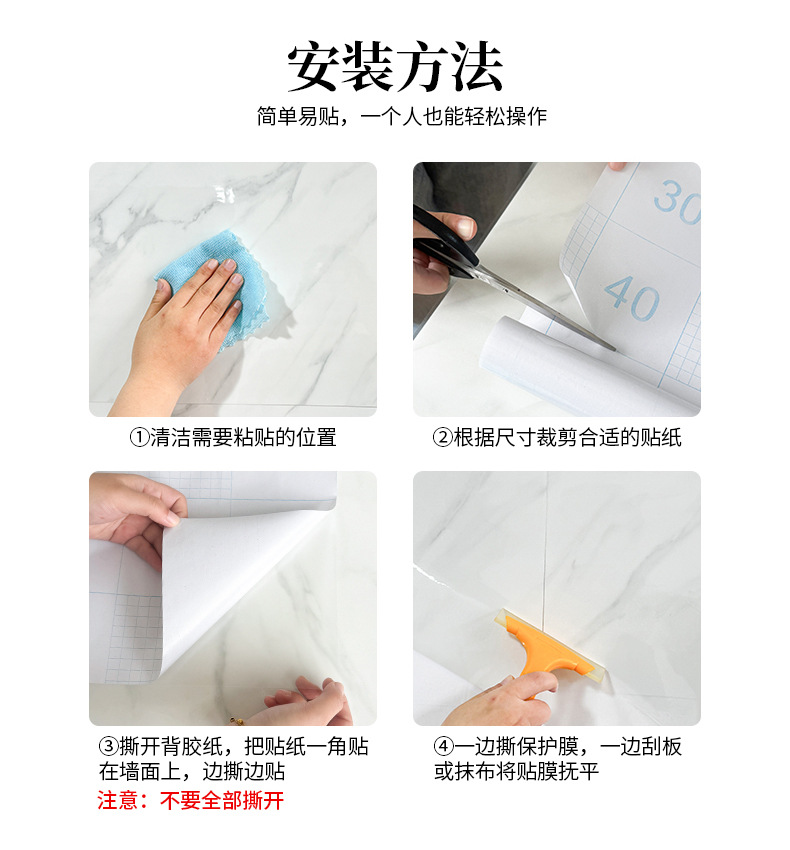 安装方法

简单易贴，一个人也能轻松操作

①清洁需要粘贴的位置

30

40

②根据尺寸裁剪合适的贴纸

③撕开背胶纸，把贴纸一角贴在墙面上，边撕边贴

注意：不要全部撕开

④一边撕保护膜，一边刮板或抹布将贴膜抚平