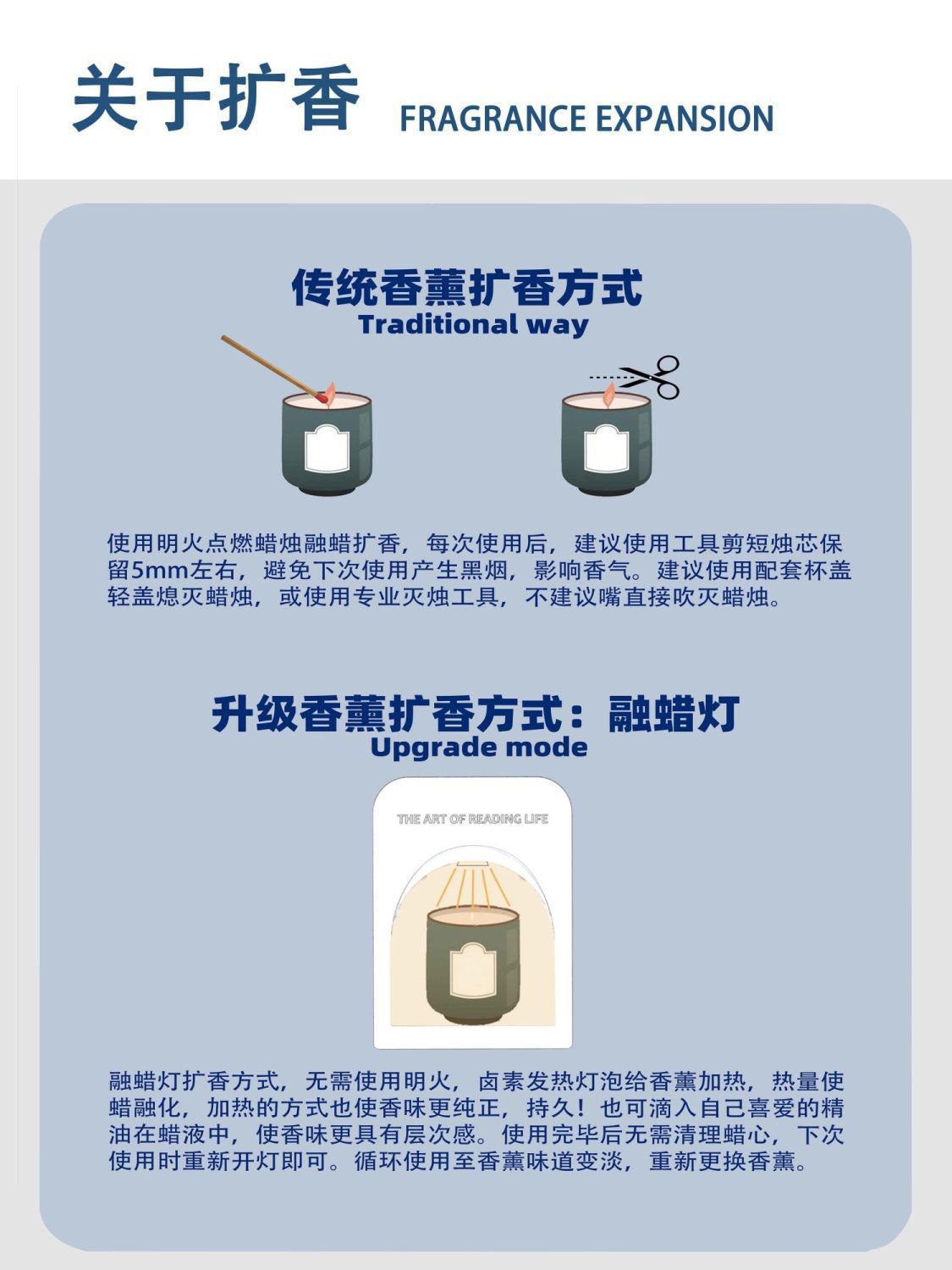 关于扩香 FRAGRANCE EXPANSION

传统香薰扩香方式
Traditional way

使用明火点燃蜡烛融蜡扩香，每次使用后，建议使用工具剪短烛芯保留5mm左右，避免下次使用产生黑烟，影响香气。建议使用配套杯盖轻盖熄灭蜡烛，或使用专业灭烛工具，不建议嘴直接吹灭蜡烛。

升级香薰扩香方式：融蜡灯
Upgrade mode

THE ART OF READING LIFE

融蜡灯扩香方式，无需使用明火，卤素发热灯泡给香薰加热，热量使蜡融化，加热的方式也使香味更纯正，持久！也可滴入自己喜爱的精油在蜡液中，使香味更具有层次感。使用完毕后无需清理蜡心，下次使用时重新开灯即可。循环使用至香薰味道变淡，重新更换香薰。