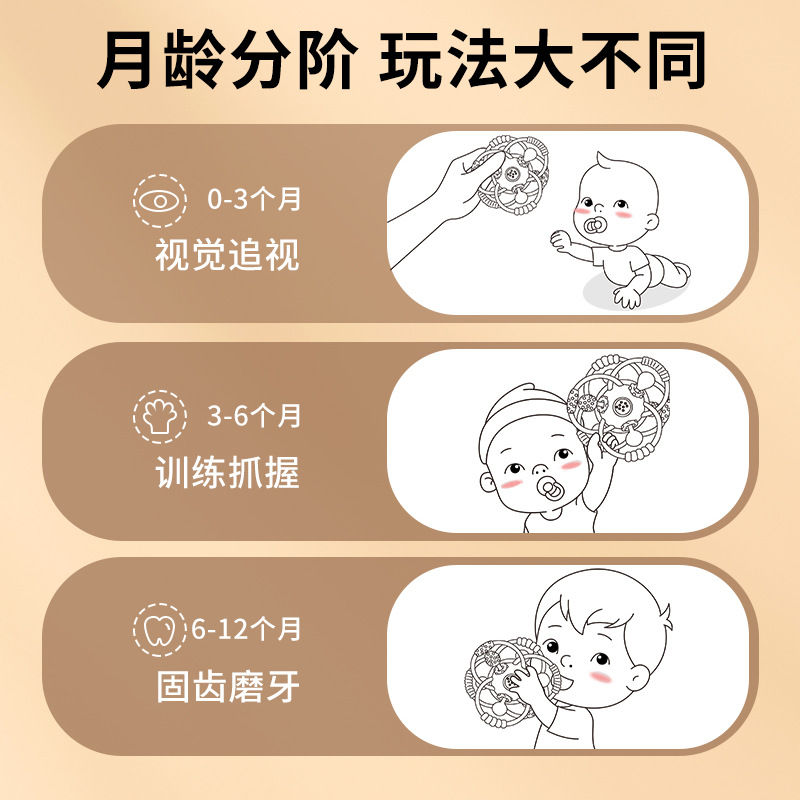 月龄分阶 玩法大不同

0-3个月
视觉追视

3-6个月
训练抓握

6-12个月
固齿磨牙