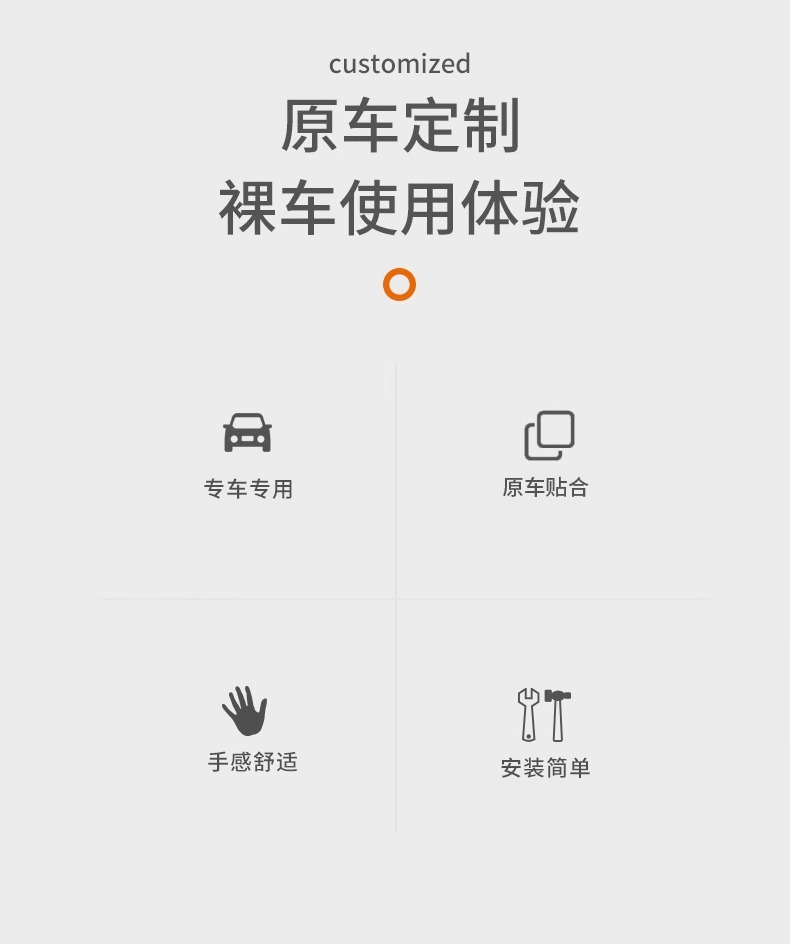 customized

原车定制
裸车使用体验

专车专用

原车贴合

手感舒适

安装简单