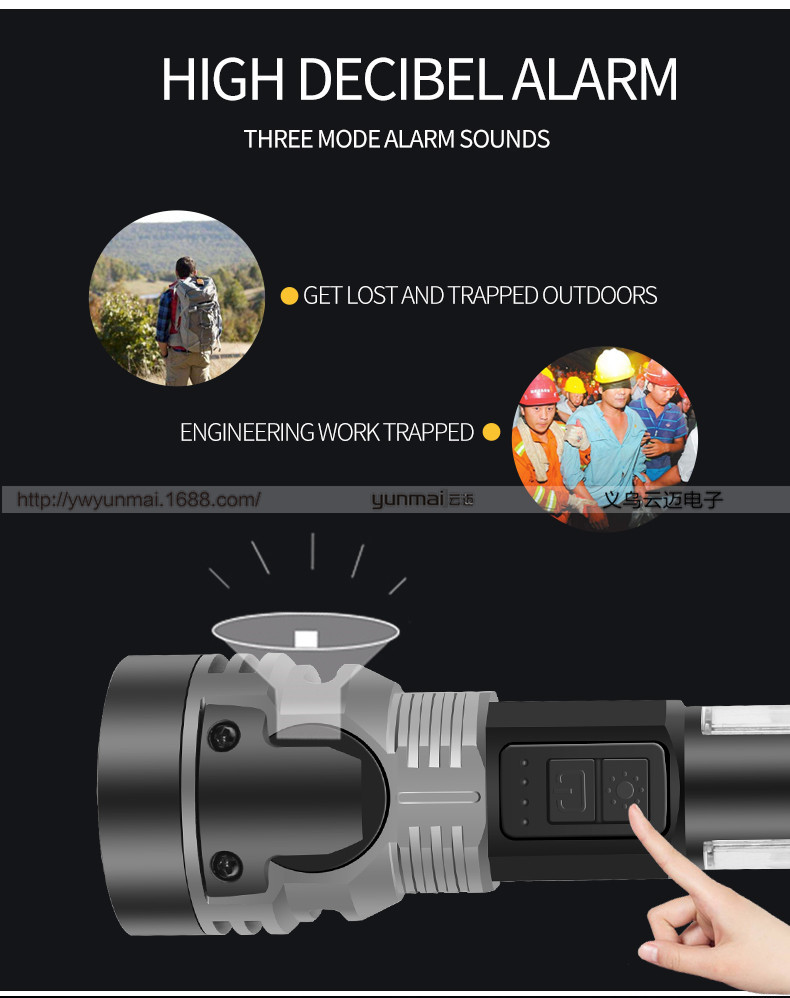 HIGH DECIBEL ALARM

THREE MODE ALARM SOUNDS

GET LOST AND TRAPPED OUTDOORS

ENGINEERING WORK TRAPPED

http://ywyunmai.1688.com/ yunmai 云迈 义乌云迈电子