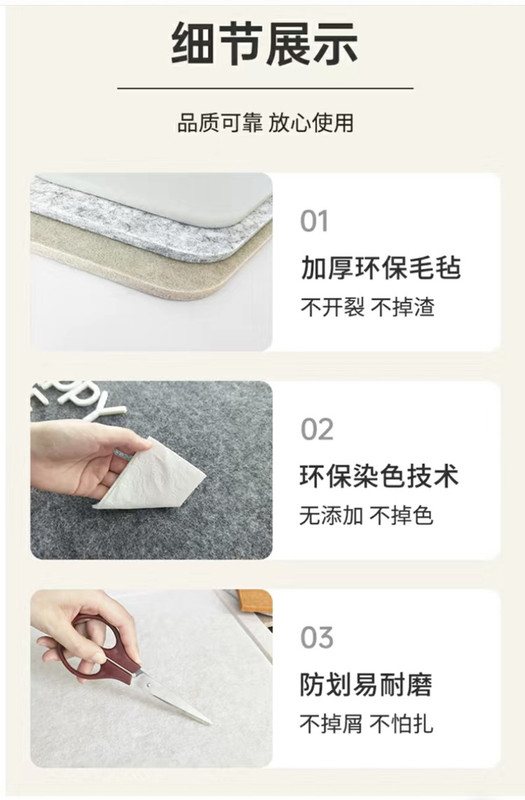 细节展示

品质可靠 放心使用

01
加厚环保毛毡
不开裂 不掉渣

02
环保染色技术
无添加 不掉色

03
防划易耐磨
不掉屑 不怕扎