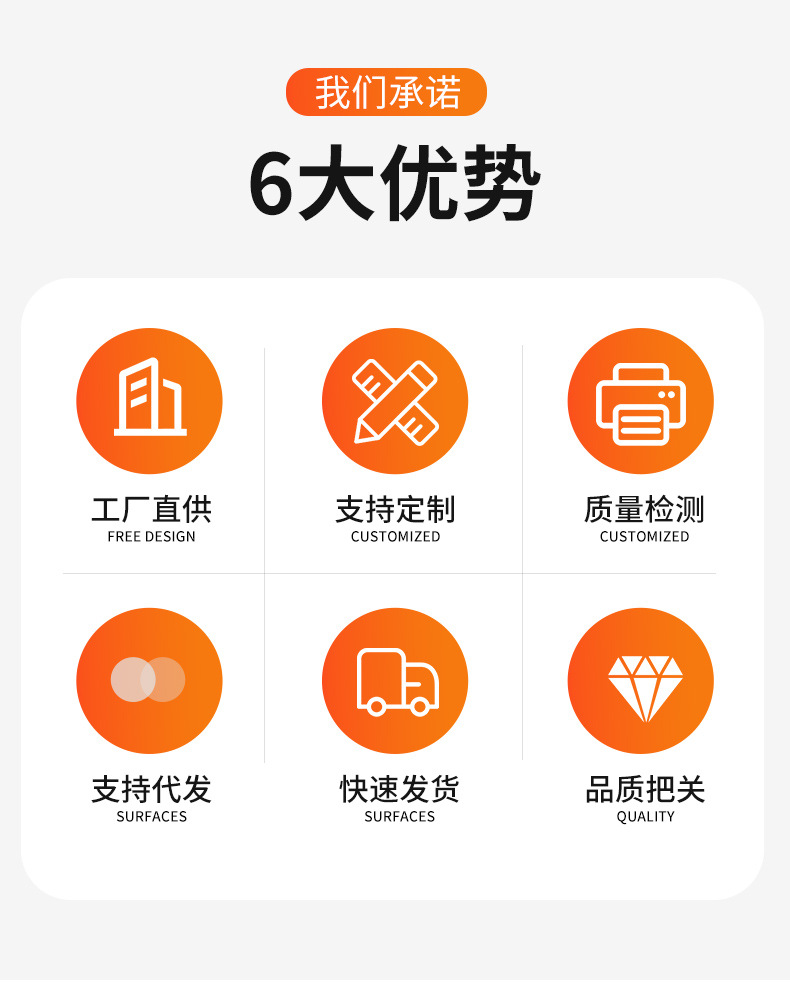 我们承诺

6大优势

工厂直供
FREE DESIGN

支持定制
CUSTOMIZED

质量检测
CUSTOMIZED

支持代发
SURFACES

快速发货
SURFACES

品质把关
QUALITY