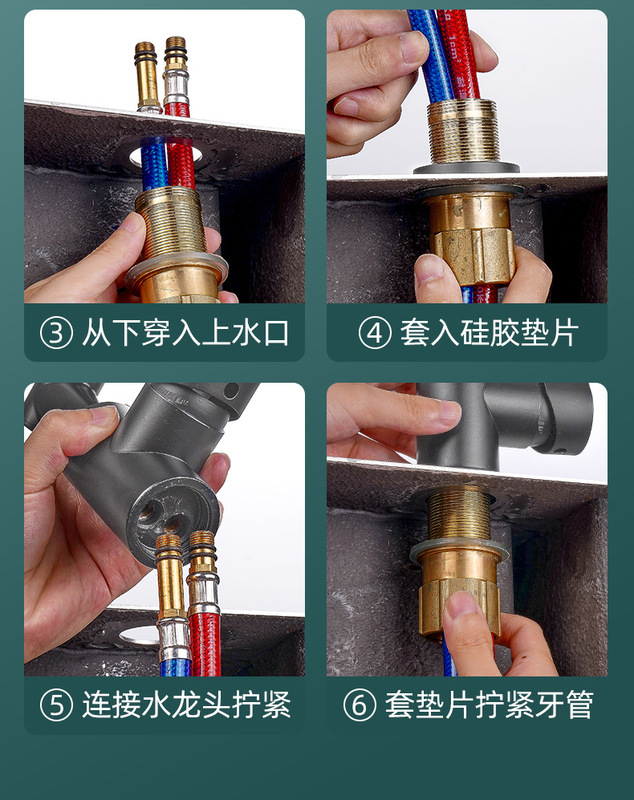 ③ 从下穿入上水口

④ 套入硅胶垫片

⑤ 连接水龙头拧紧

⑥ 套垫片拧紧牙管