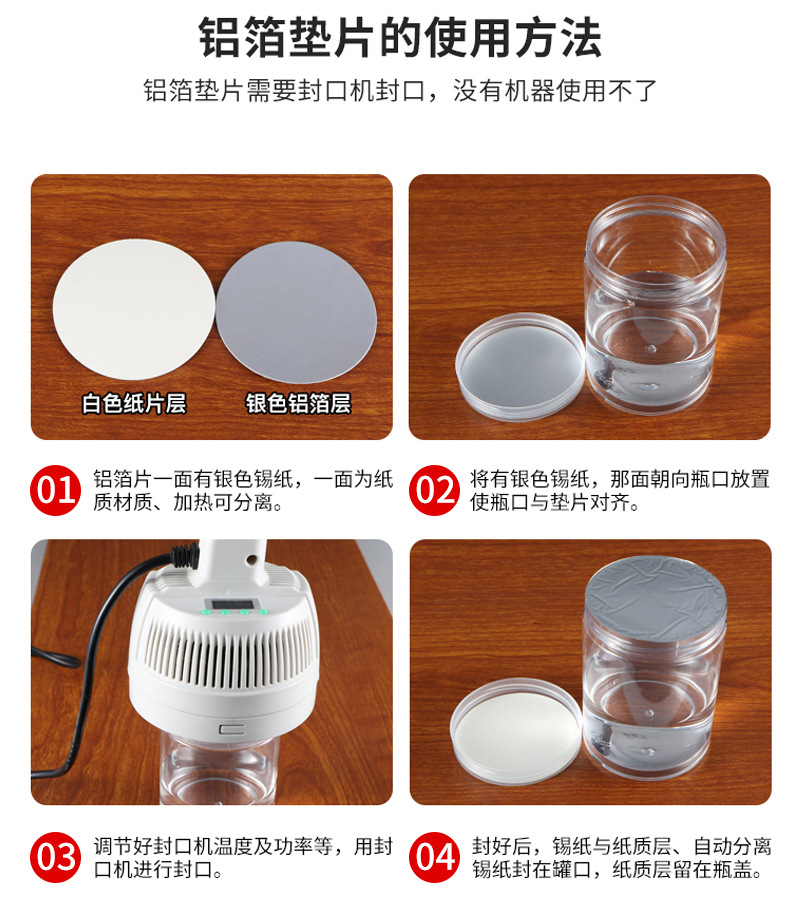 铝箔垫片的使用方法

铝箔垫片需要封口机封口，没有机器使用不了

白色纸片层

银色铝箔层

01 铝箔片一面有银色锡纸，一面为纸质材质、加热可分离。

02 将有银色锡纸，那面朝向瓶口放置使瓶口与垫片对齐。

03 调节好封口机温度及功率等，用封口机进行封口。

04 封好后，锡纸与纸质层、自动分离锡纸封在罐口，纸质层留在瓶盖。