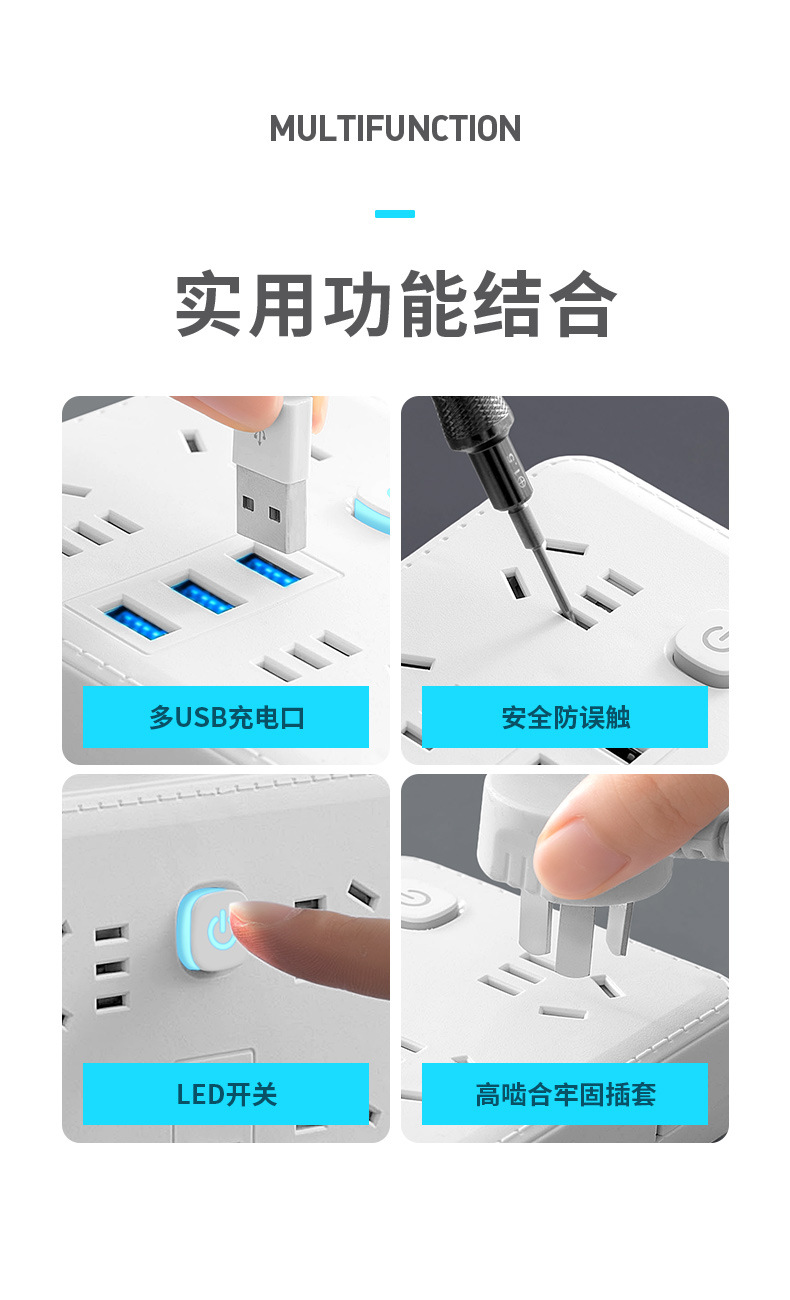 MULTIFUNCTION

实用功能结合

多USB充电口

安全防误触

LED开关

高啮合牢固插套