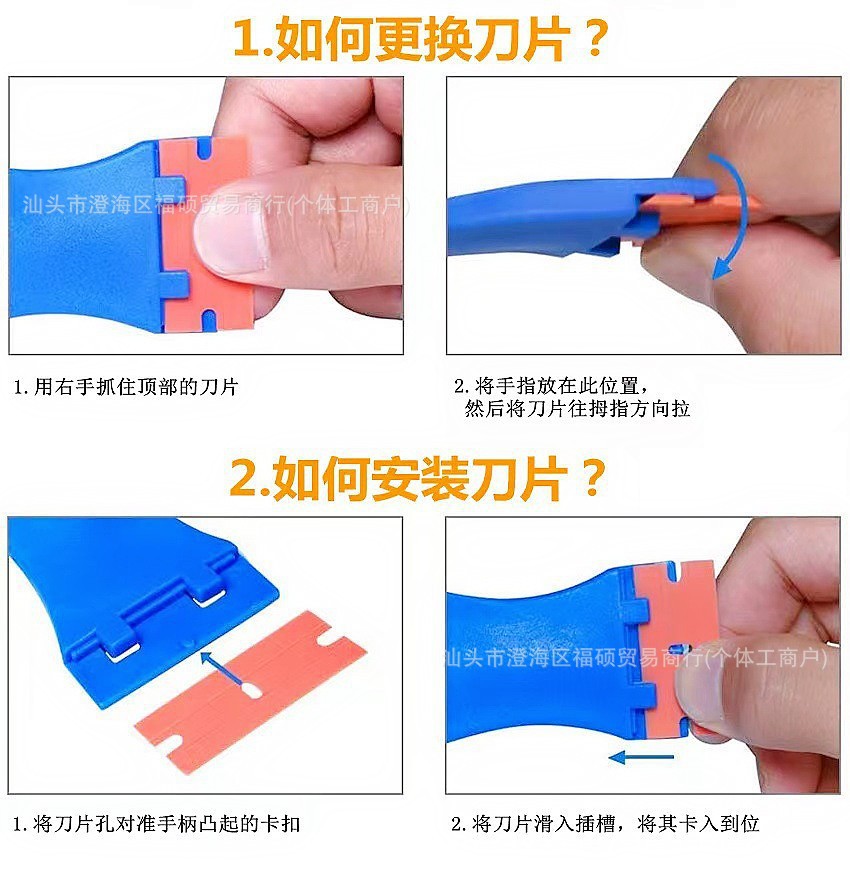 1.如何更换刀片？

汕头市澄海区福硕贸易商行(个体工商户)

1. 用右手抓住顶部的刀片

2. 将手指放在此位置，然后将刀片往拇指方向拉

2.如何安装刀片？

汕头市澄海区福硕贸易商行(个体工商户)

1. 将刀片孔对准手柄凸起的卡扣

2. 将刀片滑入插槽，将其卡入到位