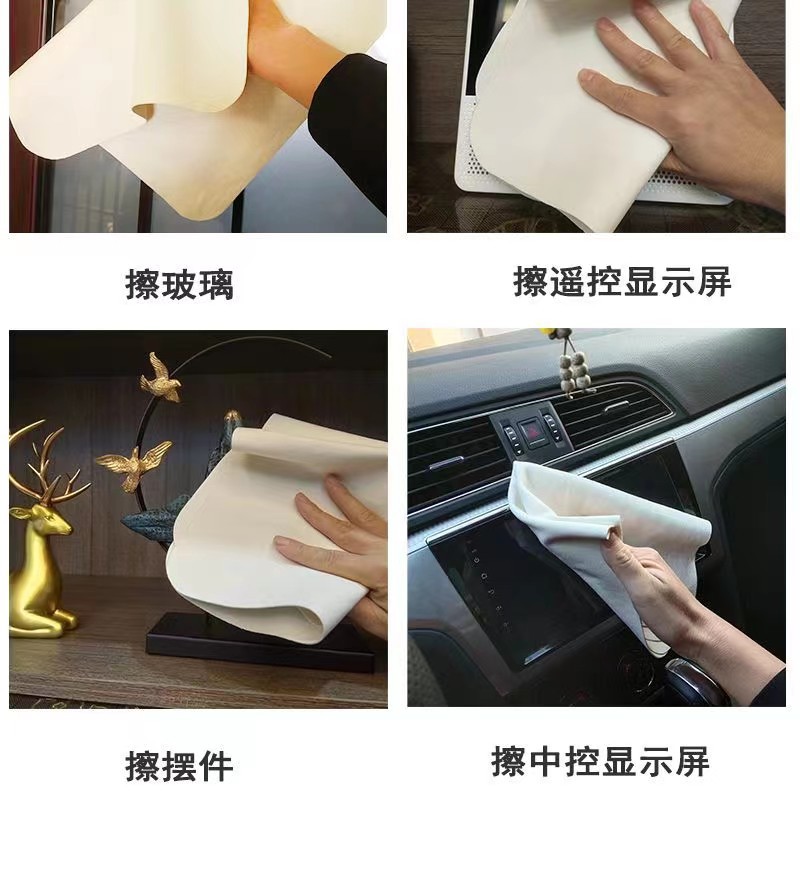 擦玻璃

擦遥控显示屏

擦摆件

擦中控显示屏