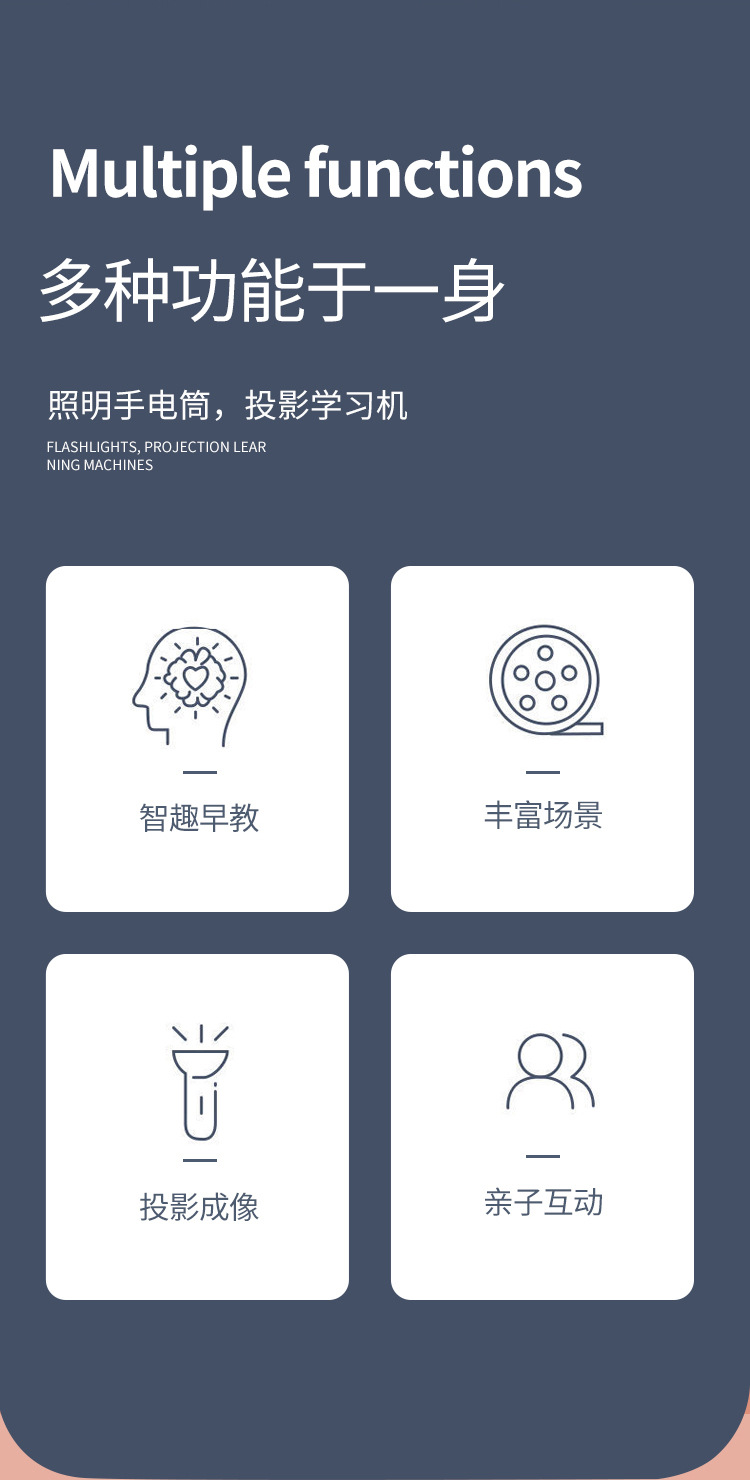 Multiple functions

多种功能于一身

照明手电筒，投影学习机

FLASHLIGHTS, PROJECTION LEAR NING MACHINES

智趣早教

丰富场景

投影成像

亲子互动