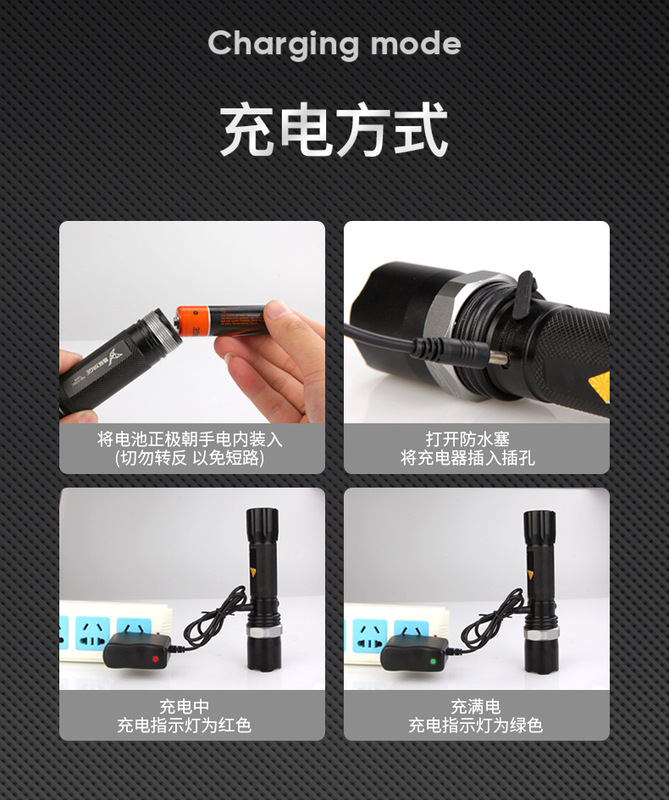 Charging mode

充电方式

将电池正极朝手电内装入
(切勿转反 以免短路)

打开防水塞
将充电器插入插孔

充电中
充电指示灯为红色

充满电
充电指示灯为绿色