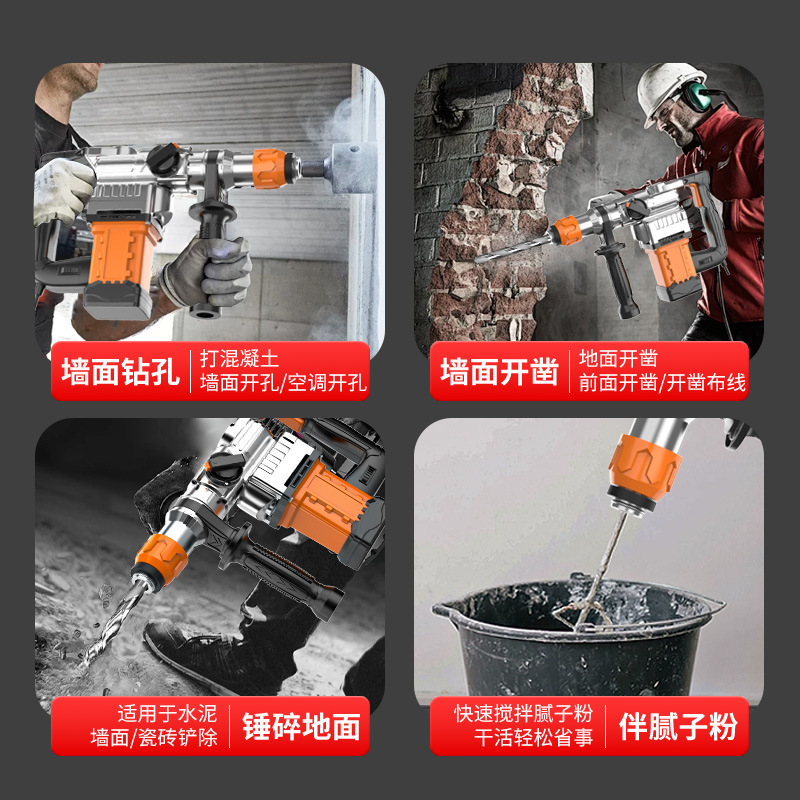 墙面钻孔
打混凝土
墙面开孔/空调开孔

墙面开凿
地面开凿
前面开凿/开凿布线

适用于水泥
墙面/瓷砖铲除
锤碎地面

快速搅拌腻子粉
干活轻松省事
伴腻子粉