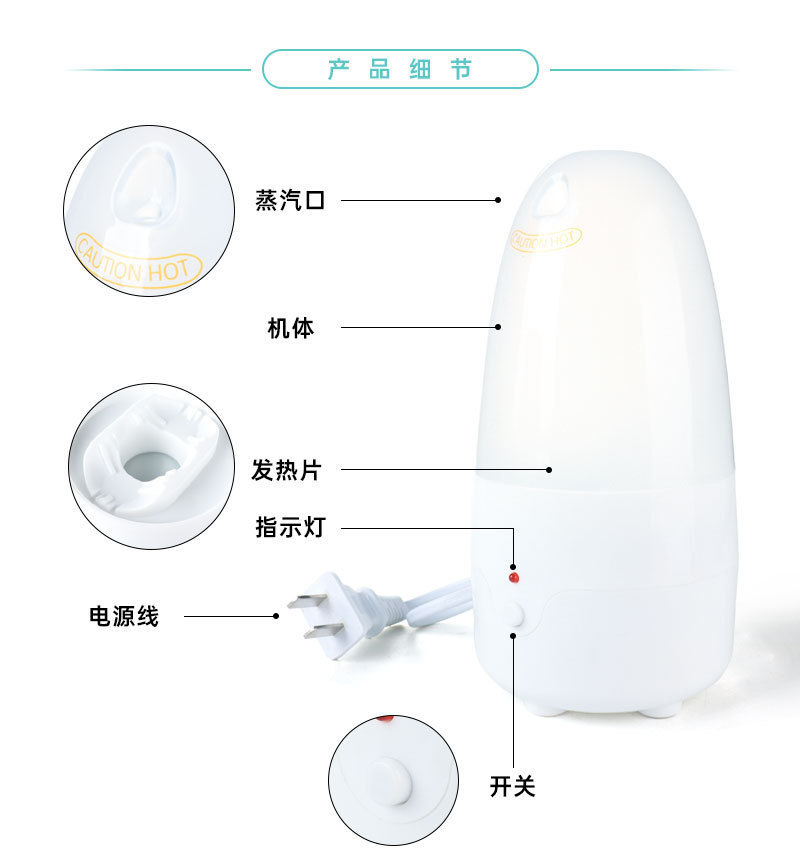 产品细节

CAUTION HOT

蒸汽口

CAUTION HOT

机体

发热片

指示灯

电源线

开关