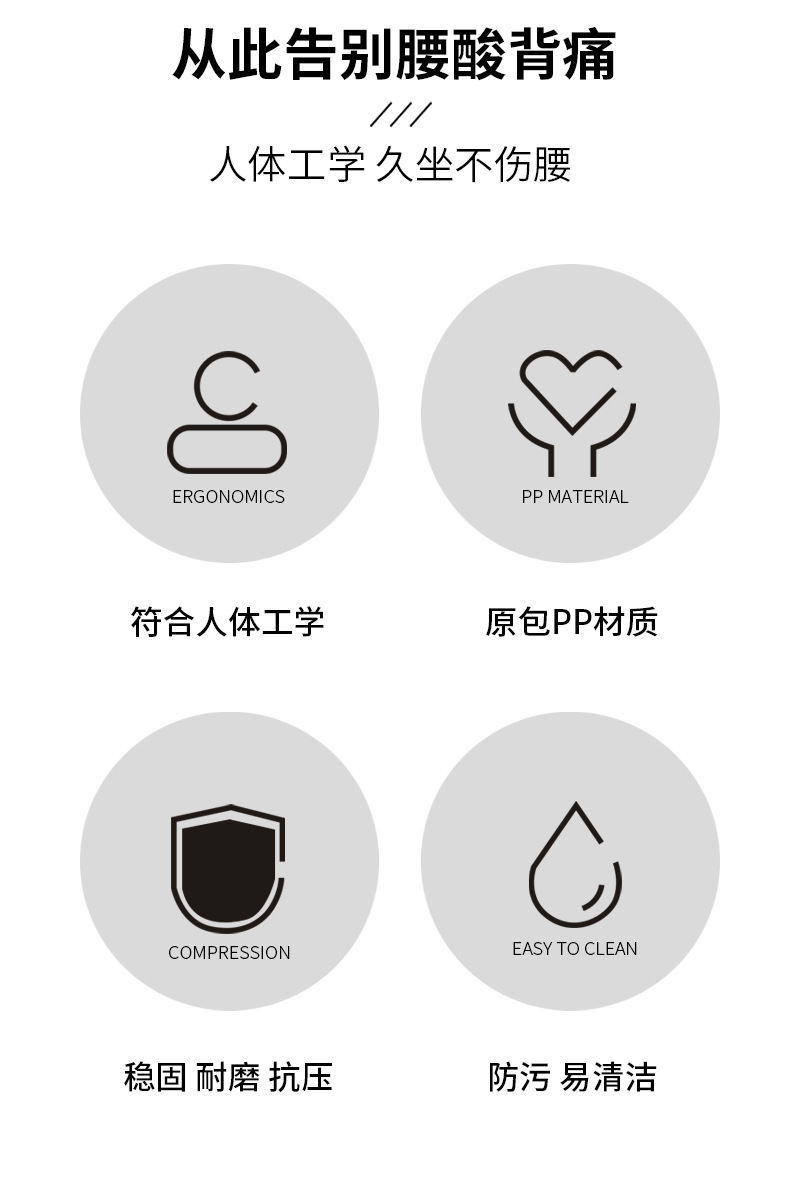 从此告别腰酸背痛

///

人体工学 久坐不伤腰

ERGONOMICS

符合人体工学

PP MATERIAL

原包PP材质

COMPRESSION

稳固 耐磨 抗压

EASY TO CLEAN

防污 易清洁