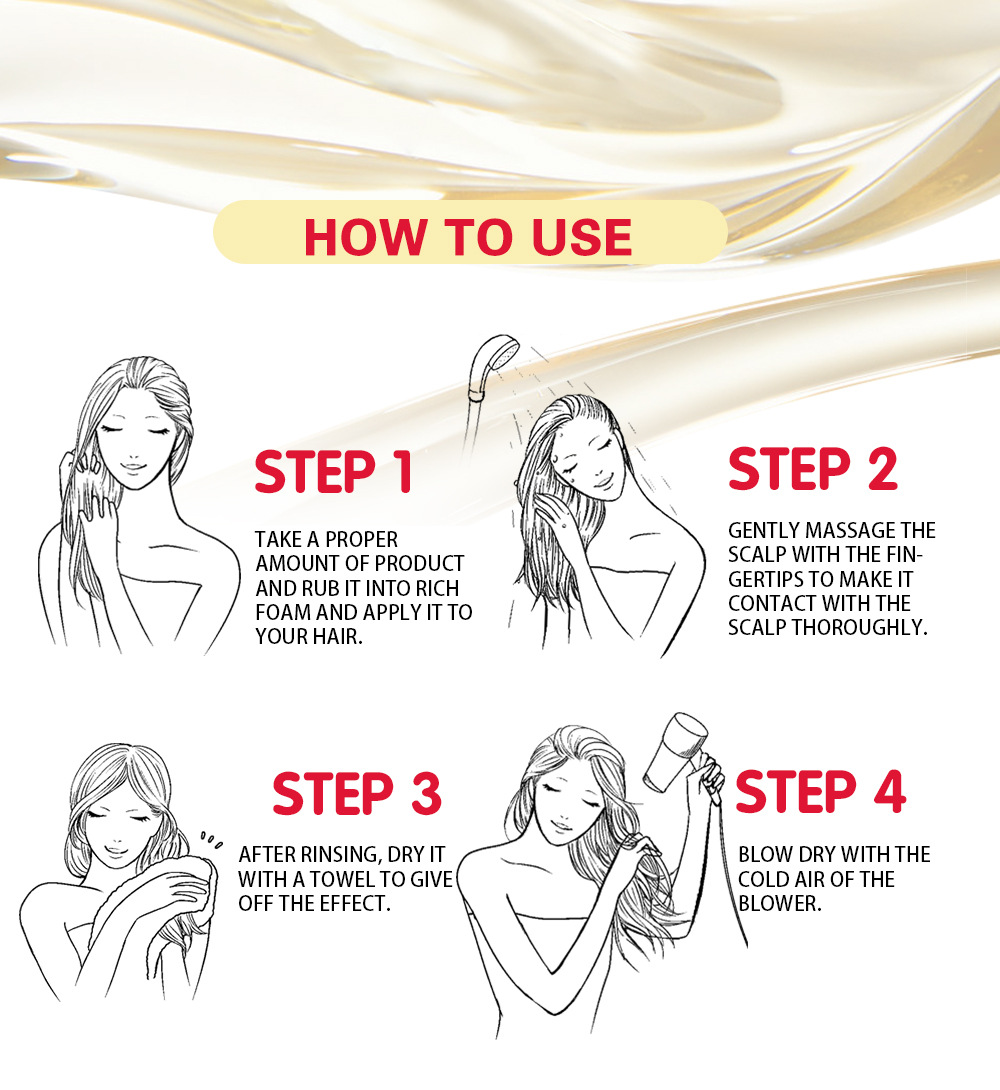 HOW TO USE

STEP 1

TAKE A PROPER AMOUNT OF PRODUCT AND RUB IT INTO RICH FOAM AND APPLY IT TO YOUR HAIR.

STEP 2

GENTLY MASSAGE THE SCALP WITH THE FINGERTIPS TO MAKE IT CONTACT WITH THE SCALP THOROUGHLY.

STEP 3

AFTER RINSING, DRY IT WITH A TOWEL TO GIVE OFF THE EFFECT.

STEP 4

BLOW DRY WITH THE COLD AIR OF THE BLOWER.