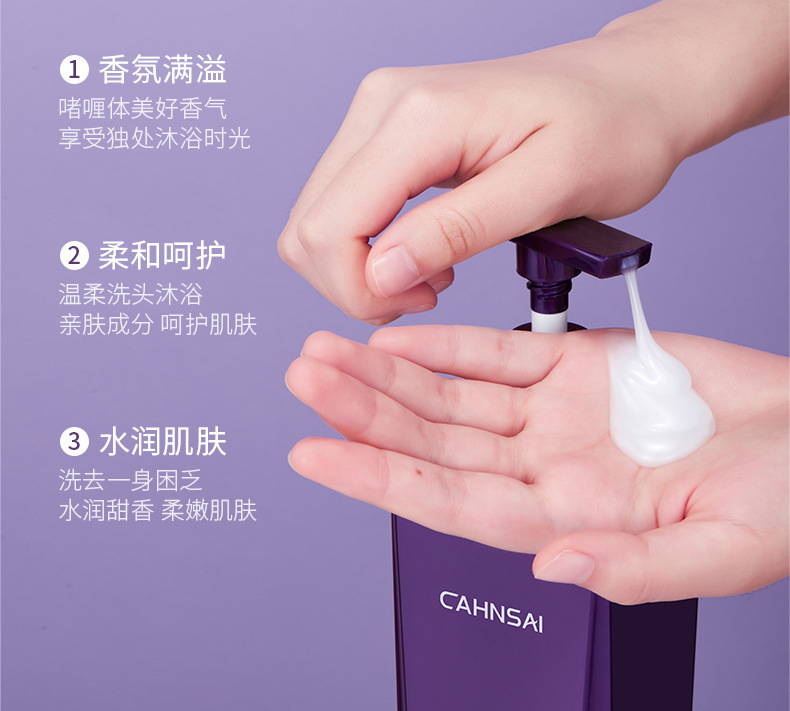 1 香氛满溢
啫喱体美好香气
享受独处沐浴时光

2 柔和呵护
温柔洗头沐浴
亲肤成分 呵护肌肤

3 水润肌肤
洗去一身困乏
水润甜香 柔嫩肌肤

CAHNSAI