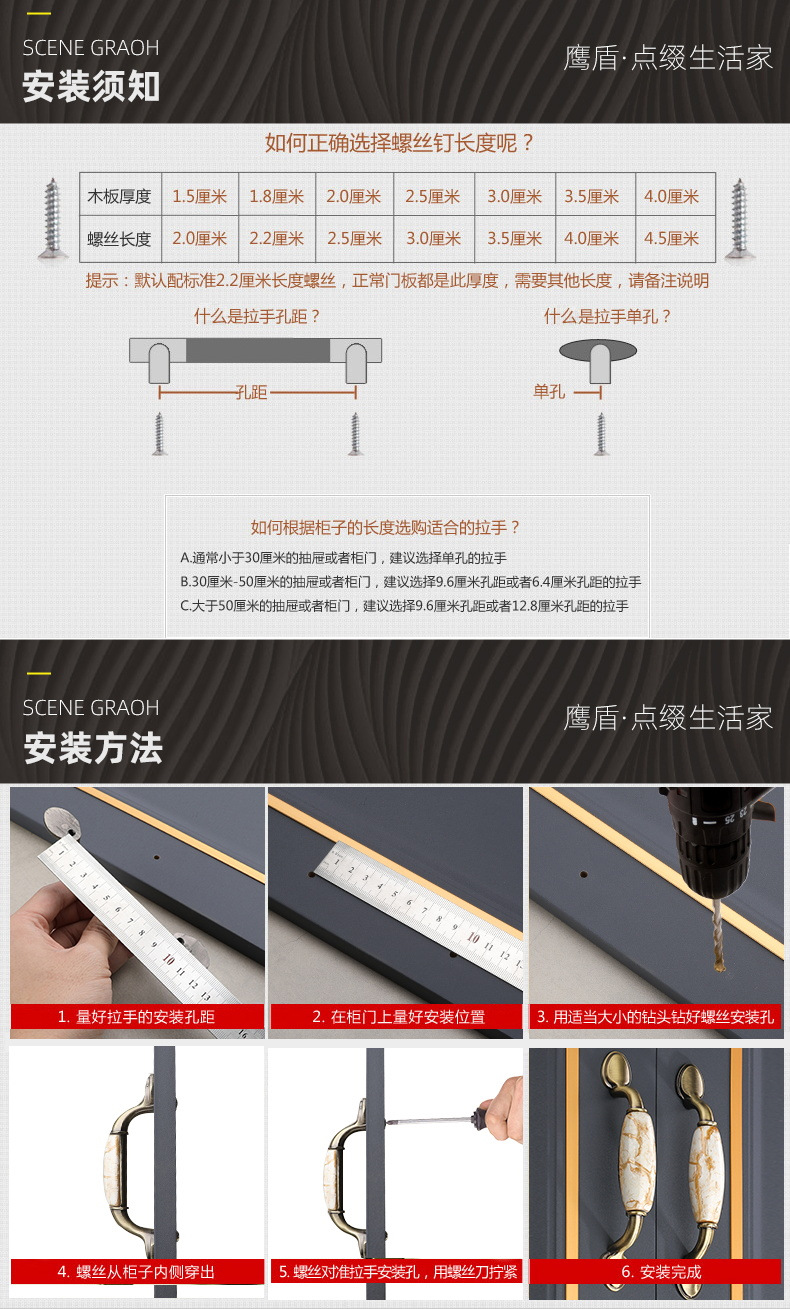 SCENE GRAOH
安装须知

鹰盾·点缀生活家

如何正确选择螺丝钉长度呢？

| 木板厚度 | 1.5厘米 | 1.8厘米 | 2.0厘米 | 2.5厘米 | 3.0厘米 | 3.5厘米 | 4.0厘米 |
|---|---|---|---|---|---|---|---|
| 螺丝长度 | 2.0厘米 | 2.2厘米 | 2.5厘米 | 3.0厘米 | 3.5厘米 | 4.0厘米 | 4.5厘米 |

提示：默认配标准2.2厘米长度螺丝，正常门板都是此厚度，需要其他长度，请备注说明

什么是拉手孔距？

孔距

什么是拉手单孔？

单孔

如何根据柜子的长度选购适合的拉手？

A.通常小于30厘米的抽屉或者柜门，建议选择单孔的拉手
B.30厘米-50厘米的抽屉或者柜门，建议选择9.6厘米孔距或者6.4厘米孔距的拉手
C.大于50厘米的抽屉或者柜门，建议选择9.6厘米孔距或者12.8厘米孔距的拉手

SCENE GRAOH
安装方法

鹰盾·点缀生活家

1. 量好拉手的安装孔距

2. 在柜门上量好安装位置

3. 用适当大小的钻头钻好螺丝安装孔

4. 螺丝从柜子内侧穿出

5. 螺丝对准拉手安装孔，用螺丝刀拧紧

6. 安装完成