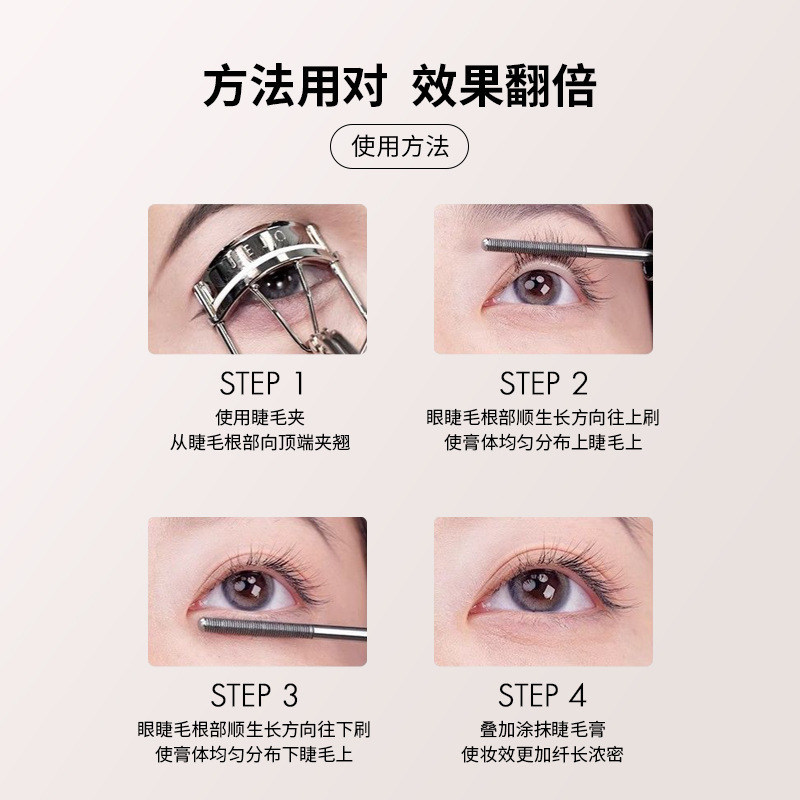 方法用对 效果翻倍

使用方法

STEP 1
使用睫毛夹
从睫毛根部向顶端夹翘

STEP 2
眼睫毛根部顺生长方向往上刷
使膏体均匀分布上睫毛上

STEP 3
眼睫毛根部顺生长方向往下刷
使膏体均匀分布下睫毛上

STEP 4
叠加涂抹睫毛膏
使妆效更加纤长浓密