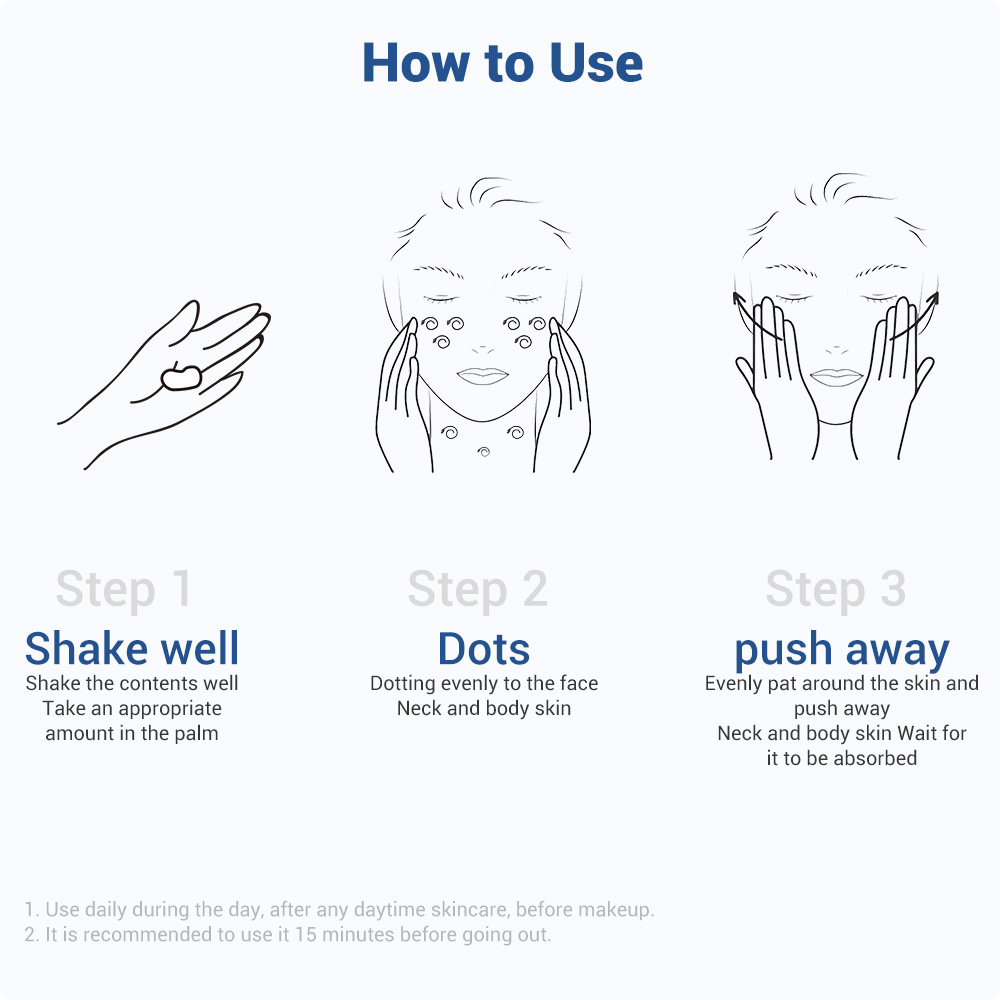 How to Use

Step 1
Shake well
Shake the contents well
Take an appropriate amount in the palm

Step 2
Dots
Dotting evenly to the face
Neck and body skin

Step 3
push away
Evenly pat around the skin and push away
Neck and body skin Wait for it to be absorbed

1. Use daily during the day, after any daytime skincare, before makeup.
2. It is recommended to use it 15 minutes before going out.