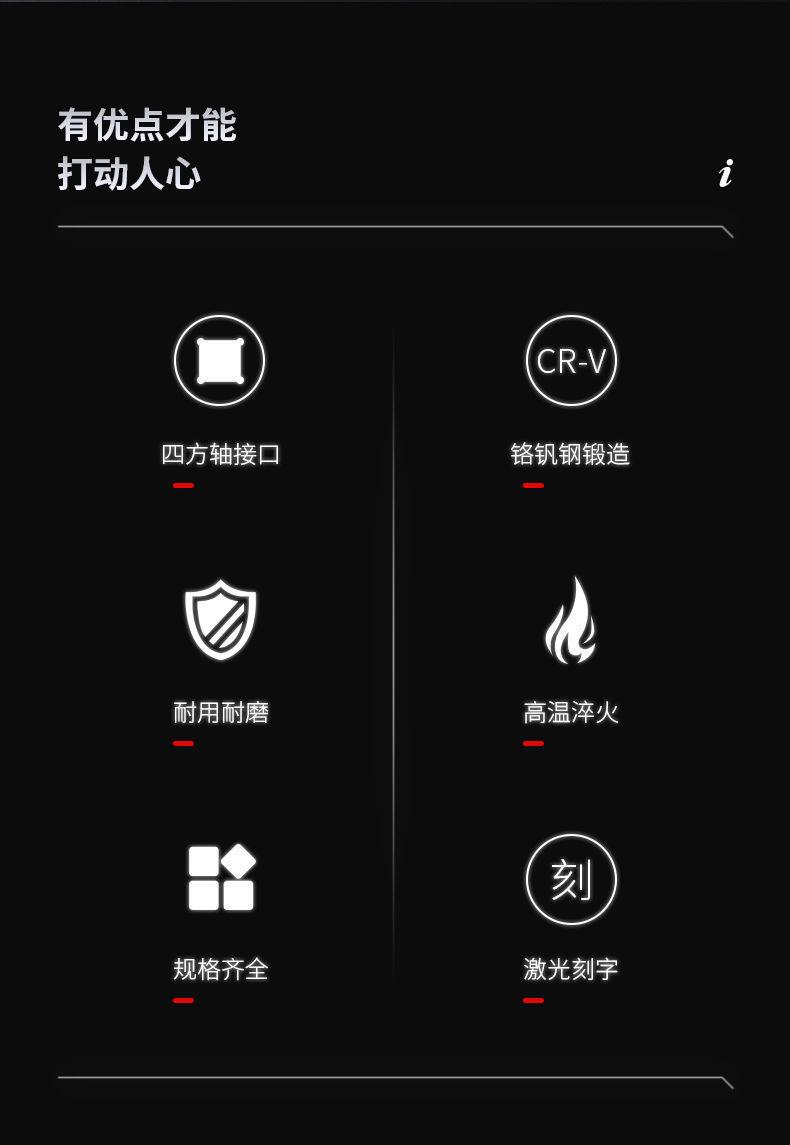 有优点才能
打动人心

i

四方轴接口

耐用耐磨

规格齐全

CR-V

铬钒钢锻造

高温淬火

刻

激光刻字