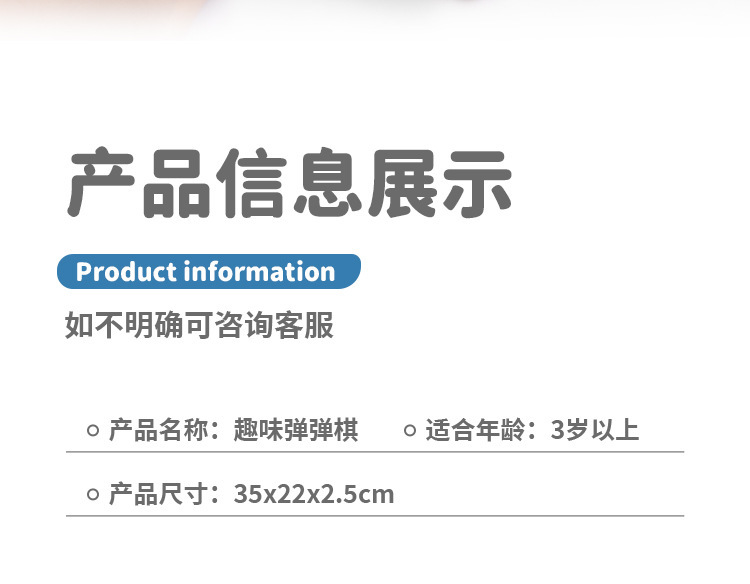 产品信息展示

Product information

如不明确可咨询客服

○ 产品名称：趣味弹弹棋 ○ 适合年龄：3岁以上

○ 产品尺寸：35x22x2.5cm