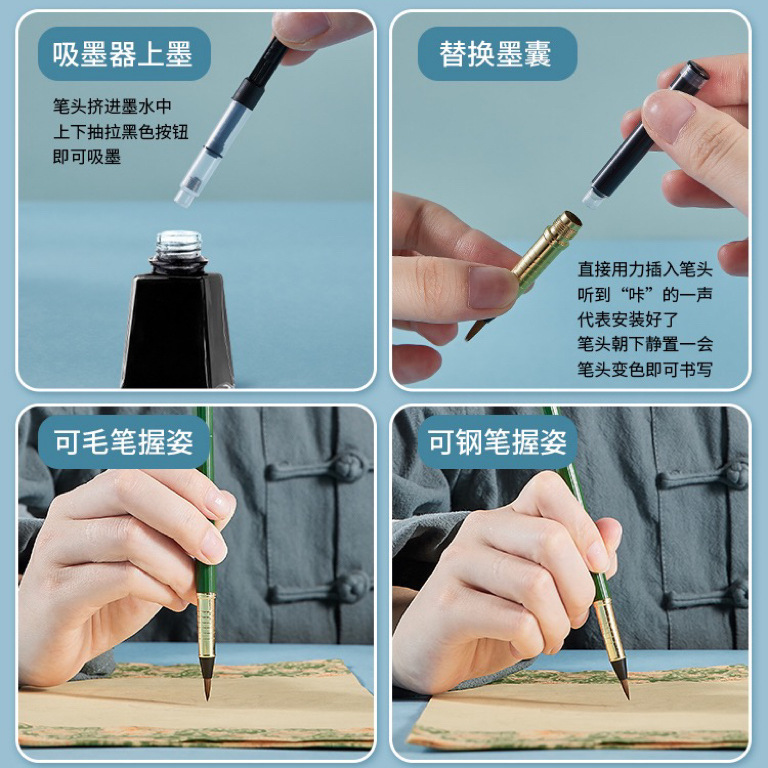 吸墨器上墨

笔头挤进墨水中
上下抽拉黑色按钮
即可吸墨

替换墨囊

直接用力插入笔头
听到“咔”的一声
代表安装好了
笔头朝下静置一会
笔头变色即可书写

可毛笔握姿

可钢笔握姿