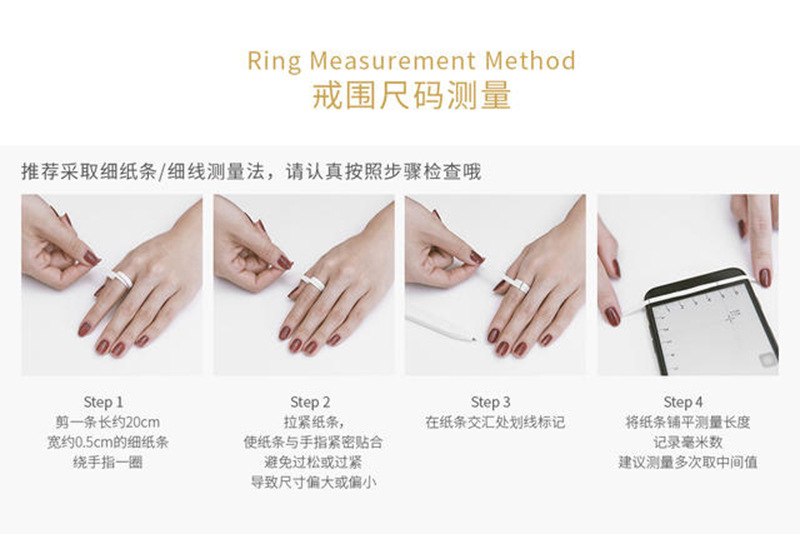 Ring Measurement Method
戒围尺码测量

推荐采取细纸条/细线测量法，请认真按照步骤检查哦

Step 1
剪一条长约20cm
宽约0.5cm的细纸条
绕手指一圈

Step 2
拉紧纸条，
使纸条与手指紧密贴合
避免过松或过紧
导致尺寸偏大或偏小

Step 3
在纸条交汇处划线标记

Step 4
将纸条铺平测量长度
记录毫米数
建议测量多次取中间值