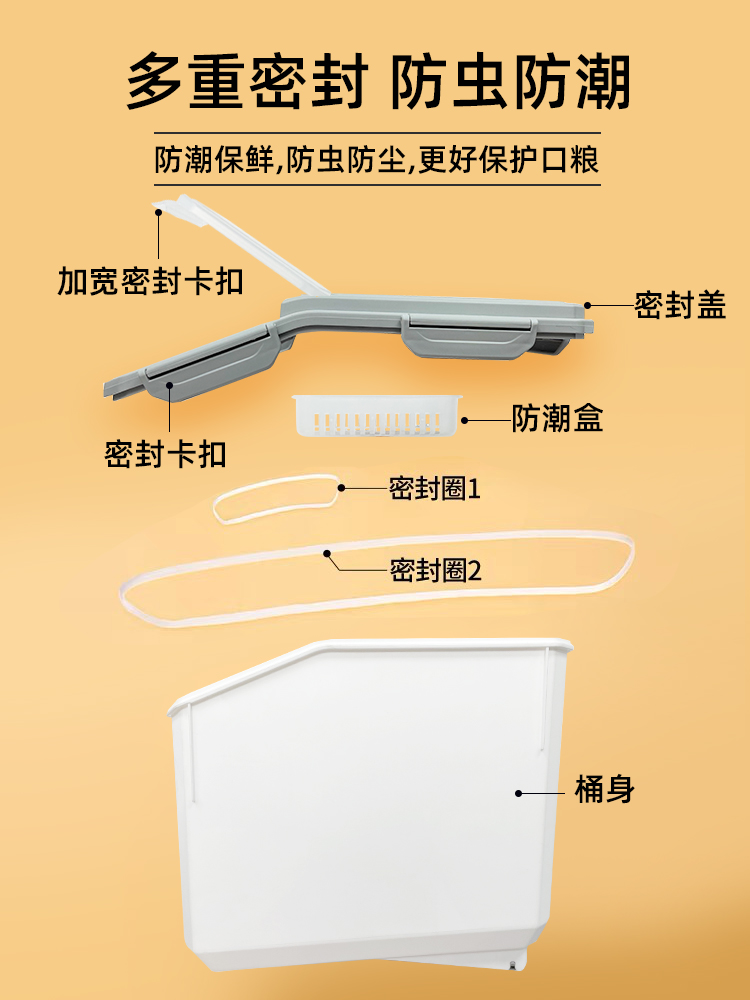 多重密封 防虫防潮

防潮保鲜,防虫防尘,更好保护口粮

加宽密封卡扣

密封盖

密封卡扣

防潮盒

密封圈1

密封圈2

桶身