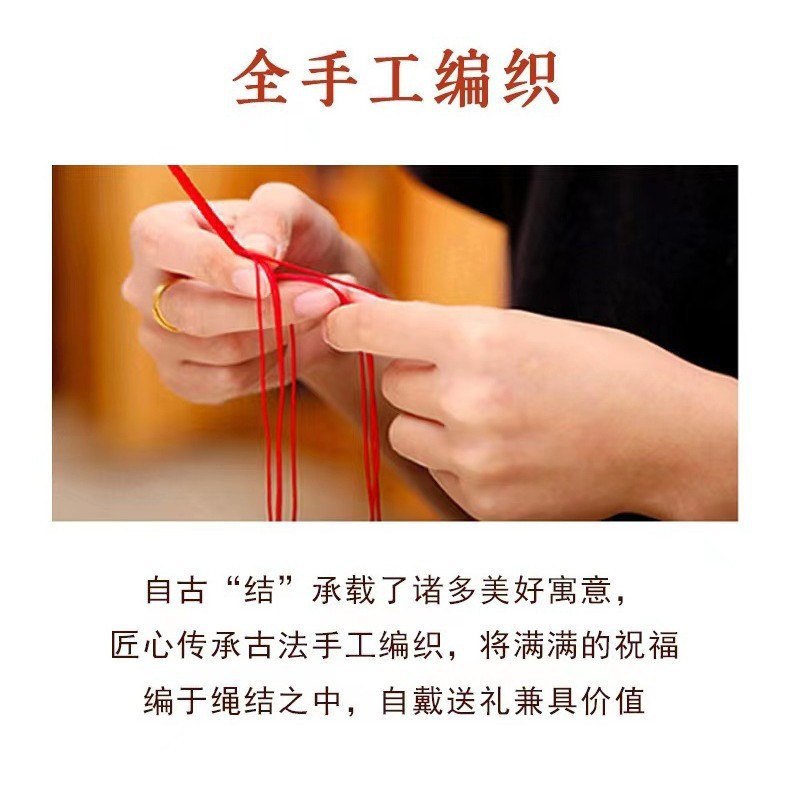 全手工编织

自古“结”承载了诸多美好寓意，
匠心传承古法手工编织，将满满的祝福
编于绳结之中，自戴送礼兼具价值