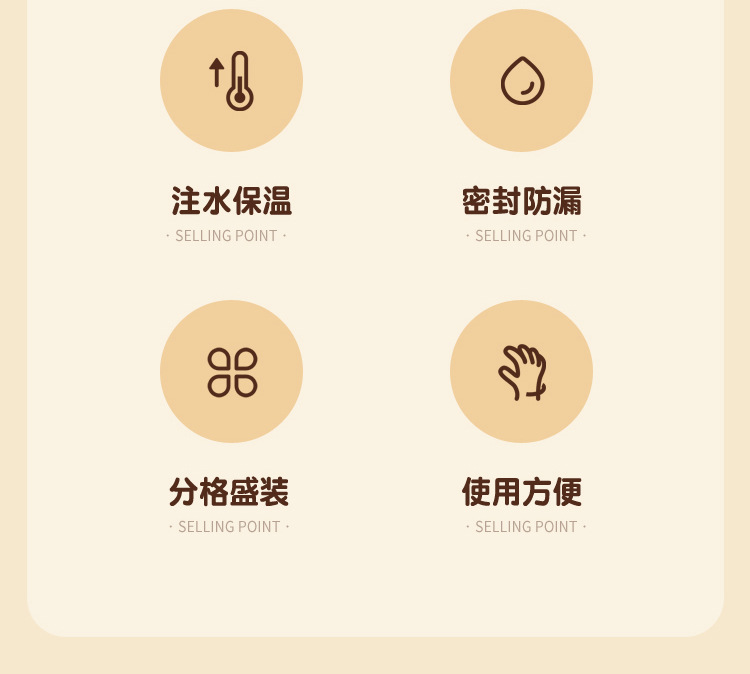 注水保温
· SELLING POINT ·

密封防漏
· SELLING POINT ·

分格盛装
· SELLING POINT ·

使用方便
· SELLING POINT ·