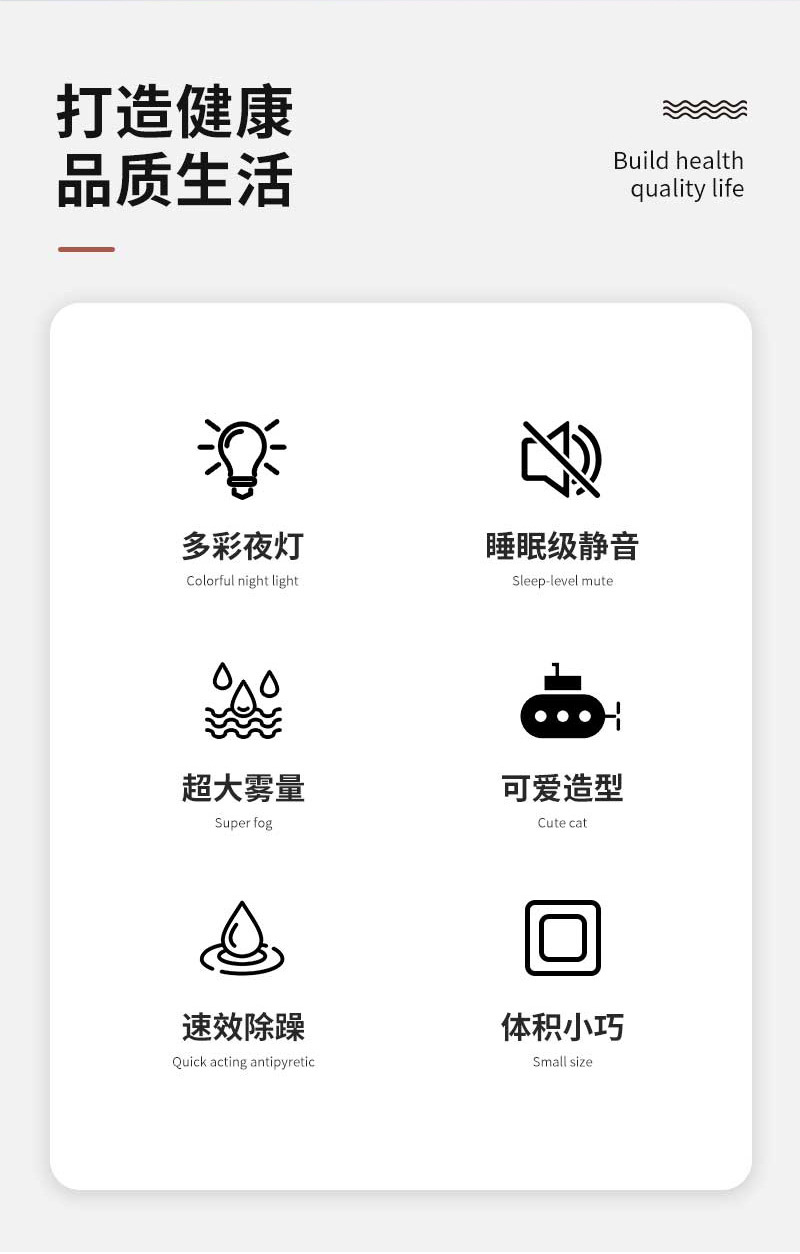 打造健康
品质生活

Build health
quality life

多彩夜灯
Colorful night light

睡眠级静音
Sleep-level mute

超大雾量
Super fog

可爱造型
Cute cat

速效除躁
Quick acting antipyretic

体积小巧
Small size