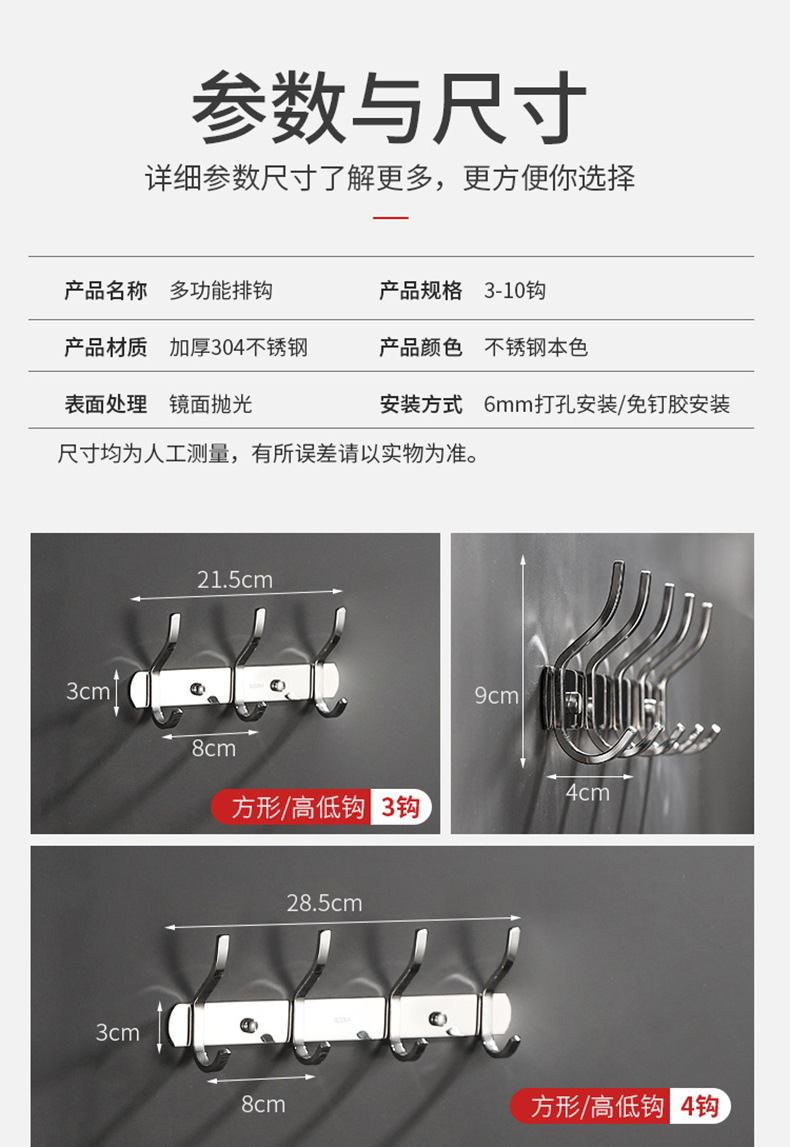 参数与尺寸

详细参数尺寸了解更多，更方便你选择

| 产品名称 | 多功能排钩 | 产品规格 | 3-10钩 |
|---|---|---|---|
| 产品材质 | 加厚304不锈钢 | 产品颜色 | 不锈钢本色 |
| 表面处理 | 镜面抛光 | 安装方式 | 6mm打孔安装/免钉胶安装 |

尺寸均为人工测量，有所误差请以实物为准。

21.5cm
3cm
8cm
方形/高低钩 3钩

9cm
4cm

28.5cm
3cm
8cm
方形/高低钩 4钩