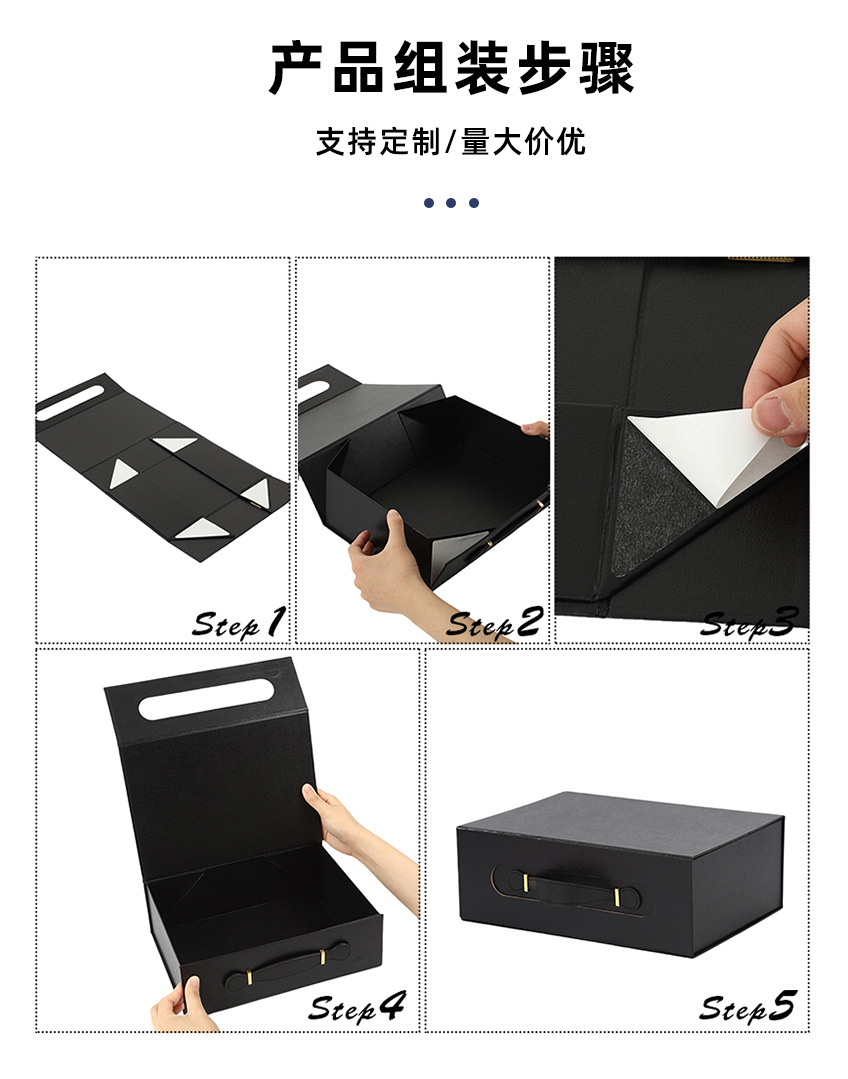 产品组装步骤

支持定制/量大价优

Step1

Step2

Step3

Step4

Step5