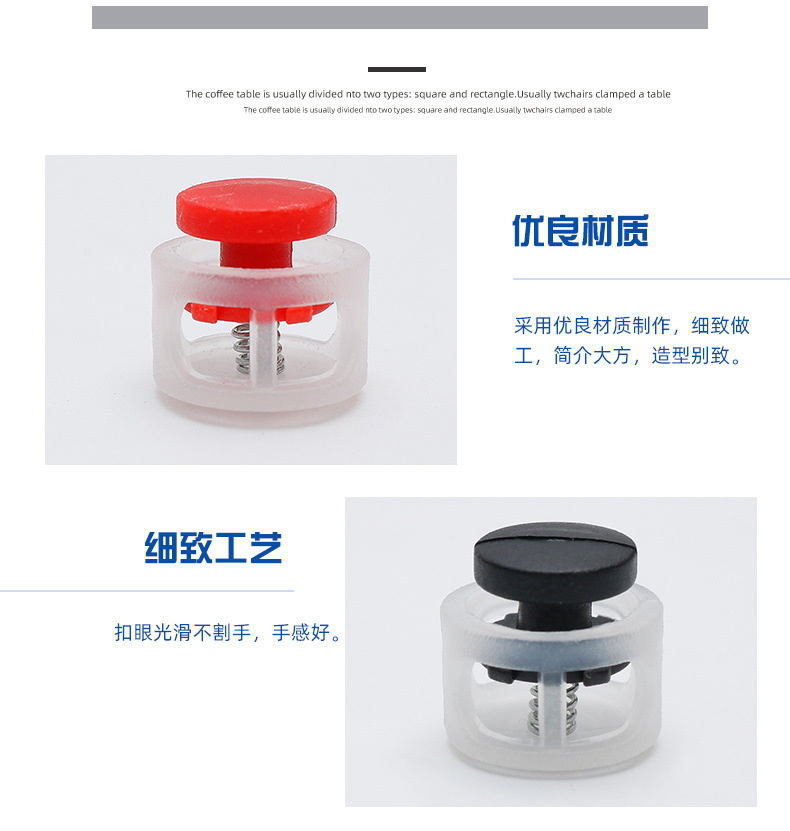 The coffee table is usually divided nto two types: square and rectangle.Usually twchairs clamped a table
The coffee table is usually divided nto two types: square and rectangle.Usually twchairs clamped a table

优良材质

采用优良材质制作，细致做工，简介大方，造型别致。

细致工艺

扣眼光滑不割手，手感好。