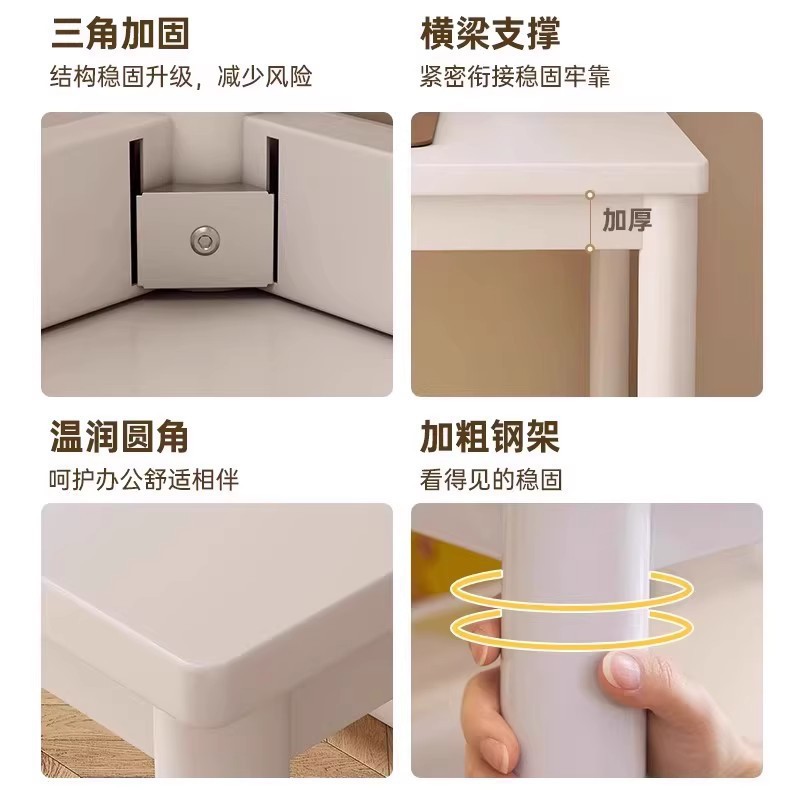 三角加固
结构稳固升级，减少风险

横梁支撑
紧密衔接稳固牢靠

加厚

温润圆角
呵护办公舒适相伴

加粗钢架
看得见的稳固