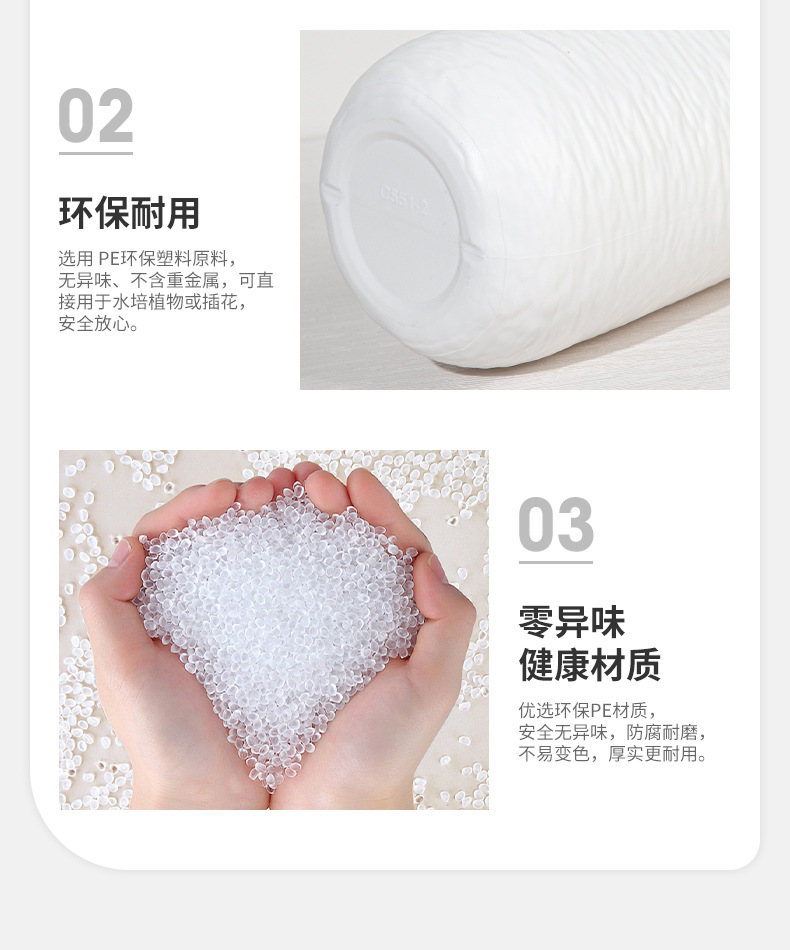 02

环保耐用

选用 PE环保塑料原料，无异味、不含重金属，可直接用于水培植物或插花，安全放心。

03

零异味
健康材质

优选环保PE材质，安全无异味，防腐耐磨，不易变色，厚实更耐用。