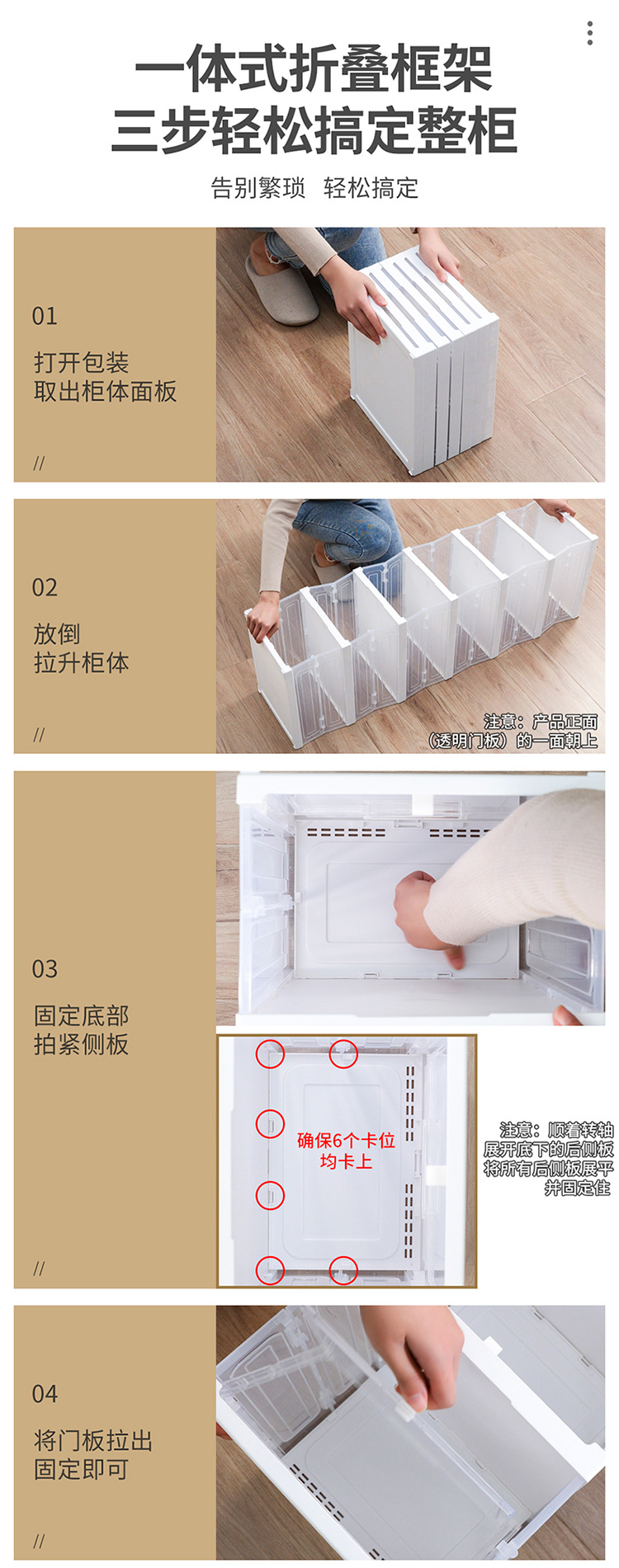 一体式折叠框架
三步轻松搞定整柜

告别繁琐 轻松搞定

01

打开包装
取出柜体面板

//

02

放倒
拉升柜体

//

注意：产品正面
（透明门板）的一面朝上

03

固定底部
拍紧侧板

//

确保6个卡位
均卡上

注意：顺着转轴
展开底下的后侧板
将所有后侧板展平
并固定住

04

将门板拉出
固定即可

//